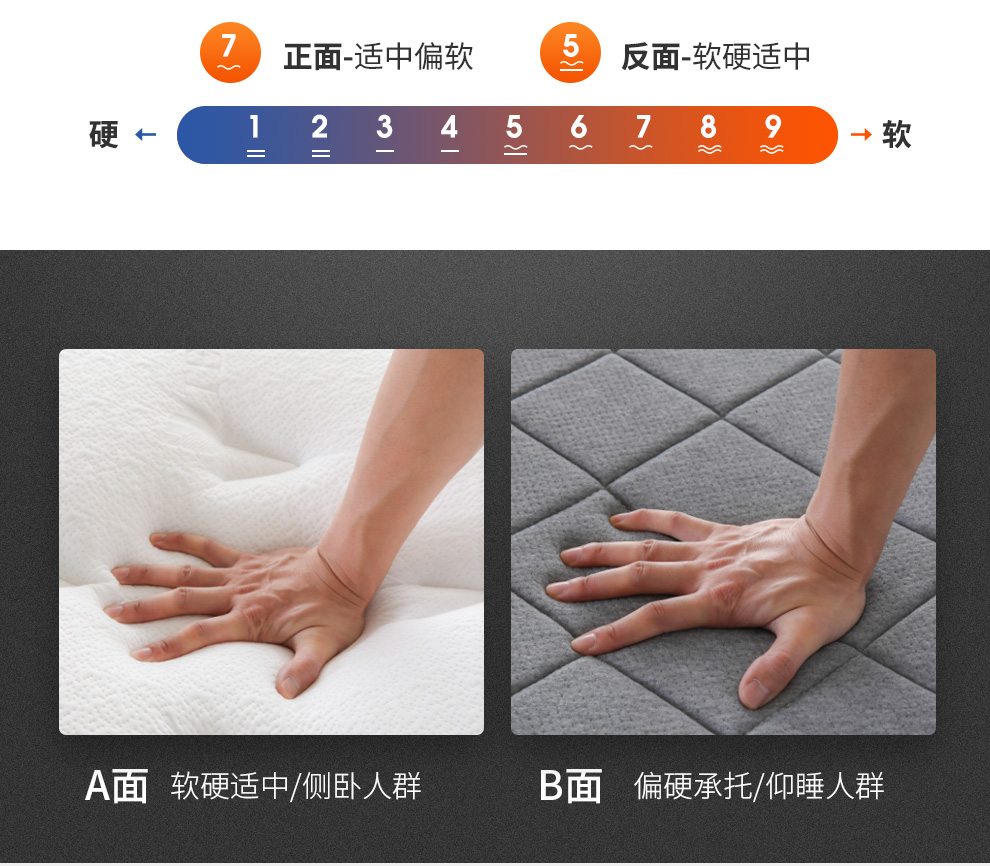 7 正面-适中偏软　5 反面-软硬适中

硬 ← 1 2 3 4 5 6 7 8 9 → 软

A面 软硬适中/侧卧人群

B面 偏硬承托/仰睡人群