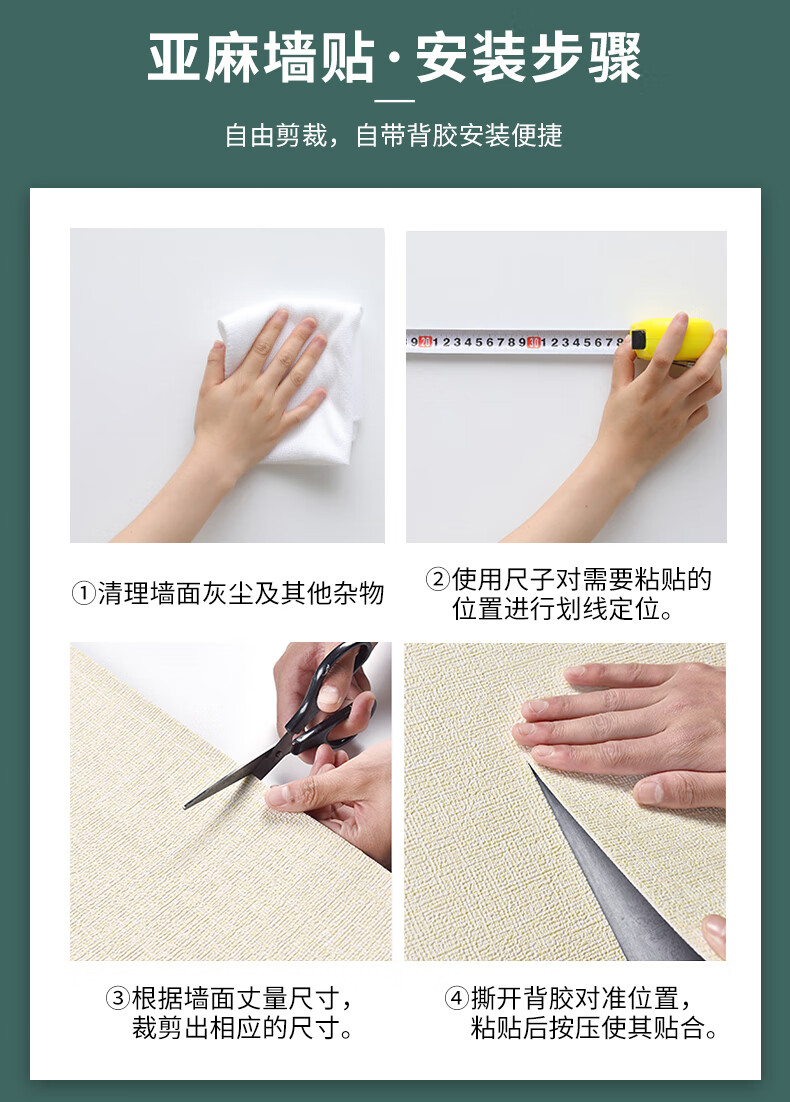 亚麻墙贴·安装步骤

自由剪裁，自带背胶安装便捷

9 20 1 2 3 4 5 6 7 8 9 30 1 2 3 4 5 6 7 8

①清理墙面灰尘及其他杂物

②使用尺子对需要粘贴的位置进行划线定位。

③根据墙面丈量尺寸，裁剪出相应的尺寸。

④撕开背胶对准位置，粘贴后按压使其贴合。