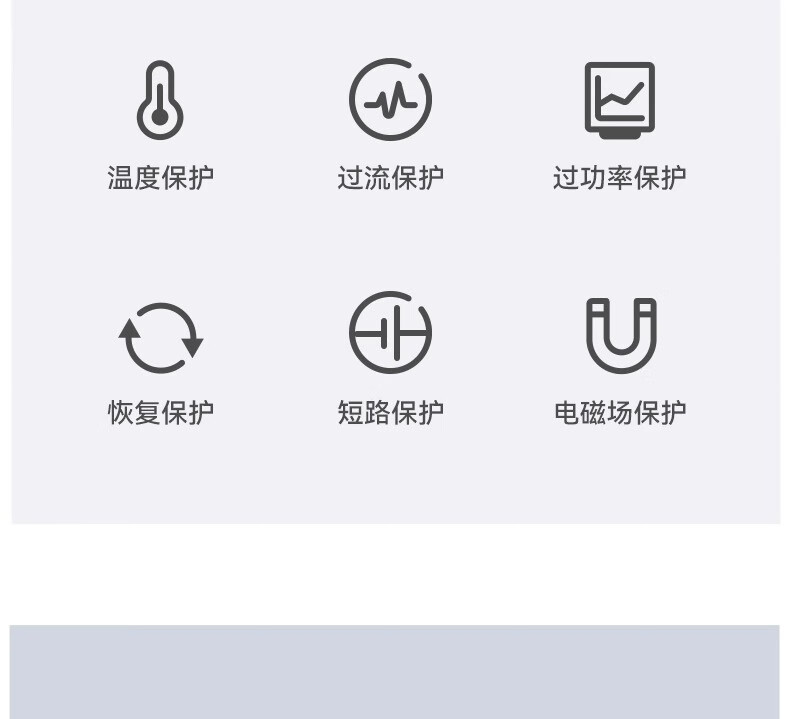 温度保护

过流保护

过功率保护

恢复保护

短路保护

电磁场保护