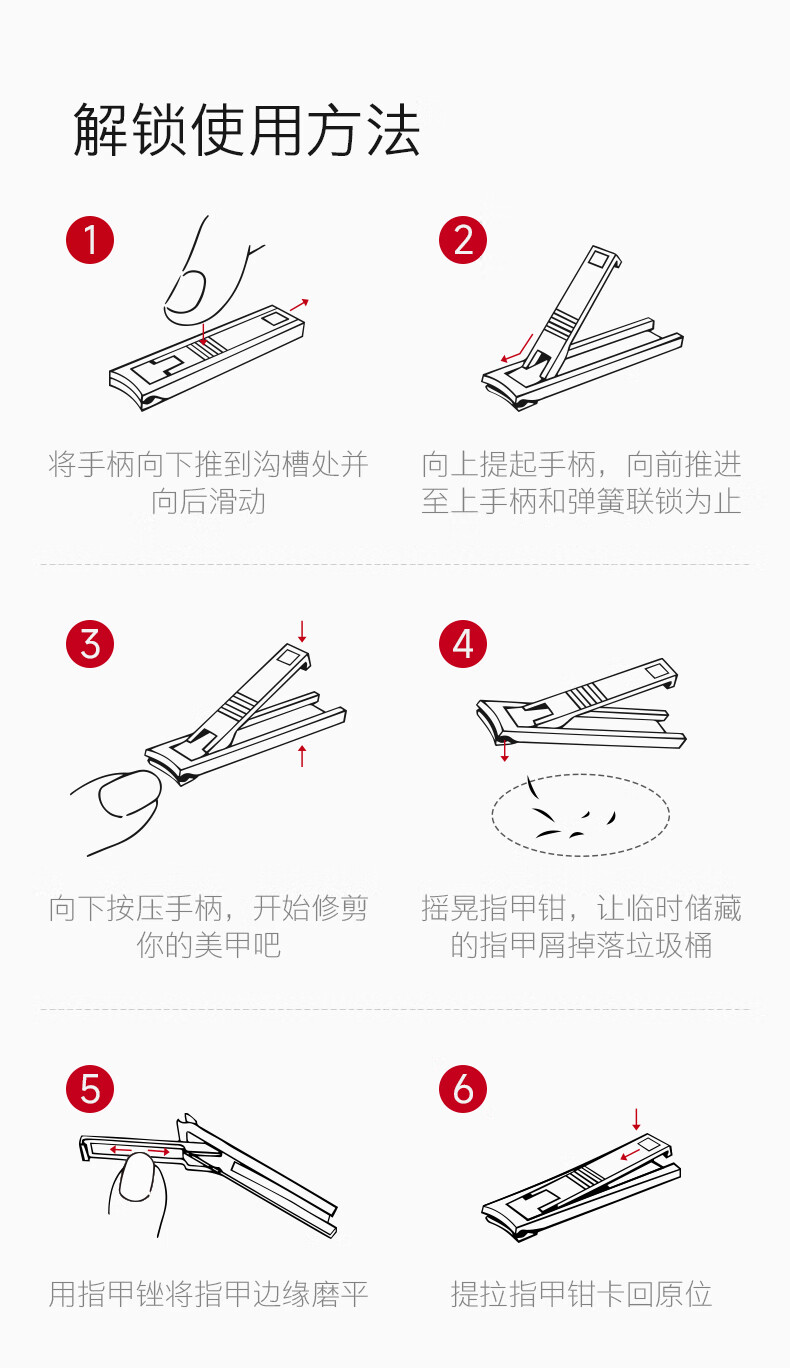 解锁使用方法

1

将手柄向下推到沟槽处并向后滑动

2

向上提起手柄，向前推进至上手柄和弹簧联锁为止

3

向下按压手柄，开始修剪你的美甲吧

4

摇晃指甲钳，让临时储藏的指甲屑掉落垃圾桶

5

用指甲锉将指甲边缘磨平

6

提拉指甲钳卡回原位