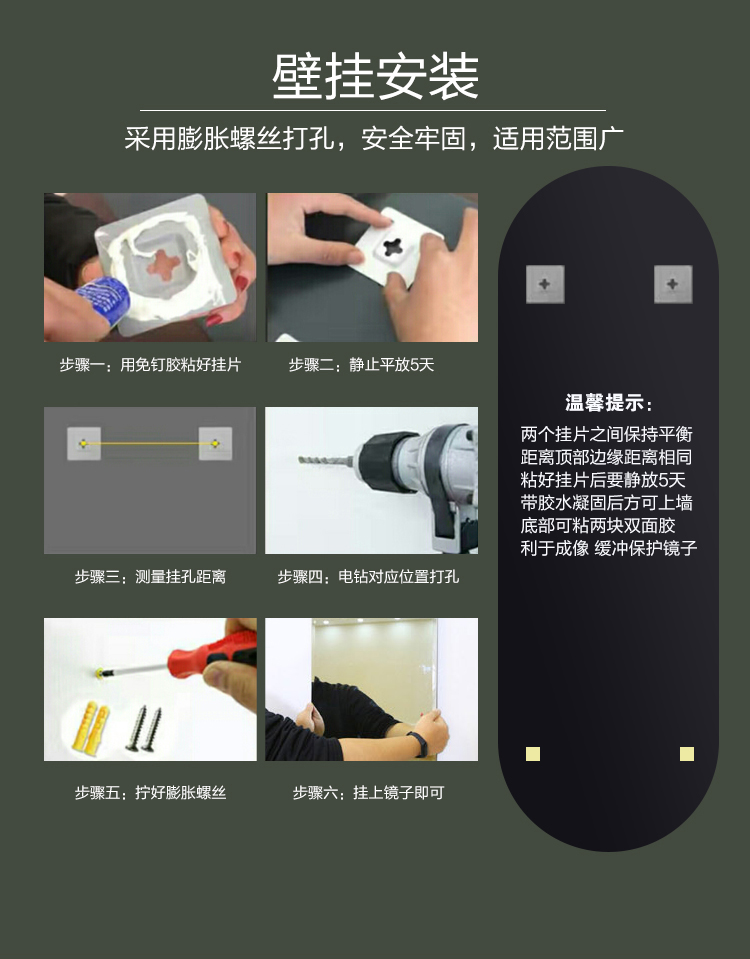 壁挂安装

采用膨胀螺丝打孔，安全牢固，适用范围广

步骤一：用免钉胶粘好挂片

步骤二：静止平放5天

步骤三：测量挂孔距离

步骤四：电钻对应位置打孔

步骤五：拧好膨胀螺丝

步骤六：挂上镜子即可

温馨提示：

两个挂片之间保持平衡
距离顶部边缘距离相同
粘好挂片后要静放5天
带胶水凝固后方可上墙
底部可粘两块双面胶
利于成像 缓冲保护镜子