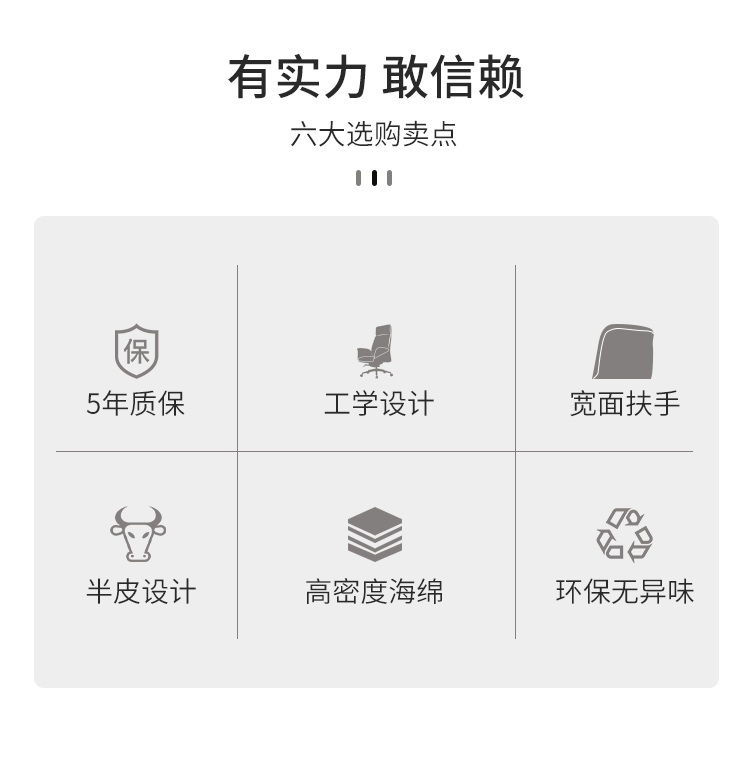 有实力 敢信赖

六大选购卖点

保

5年质保

工学设计

宽面扶手

半皮设计

高密度海绵

环保无异味