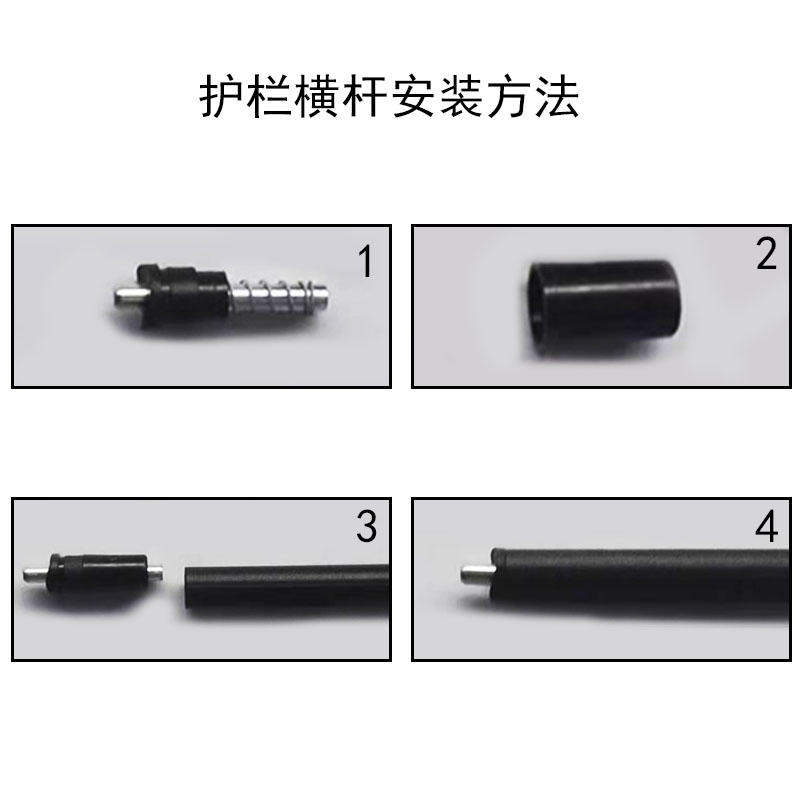 护栏横杆安装方法

1

2

3

4