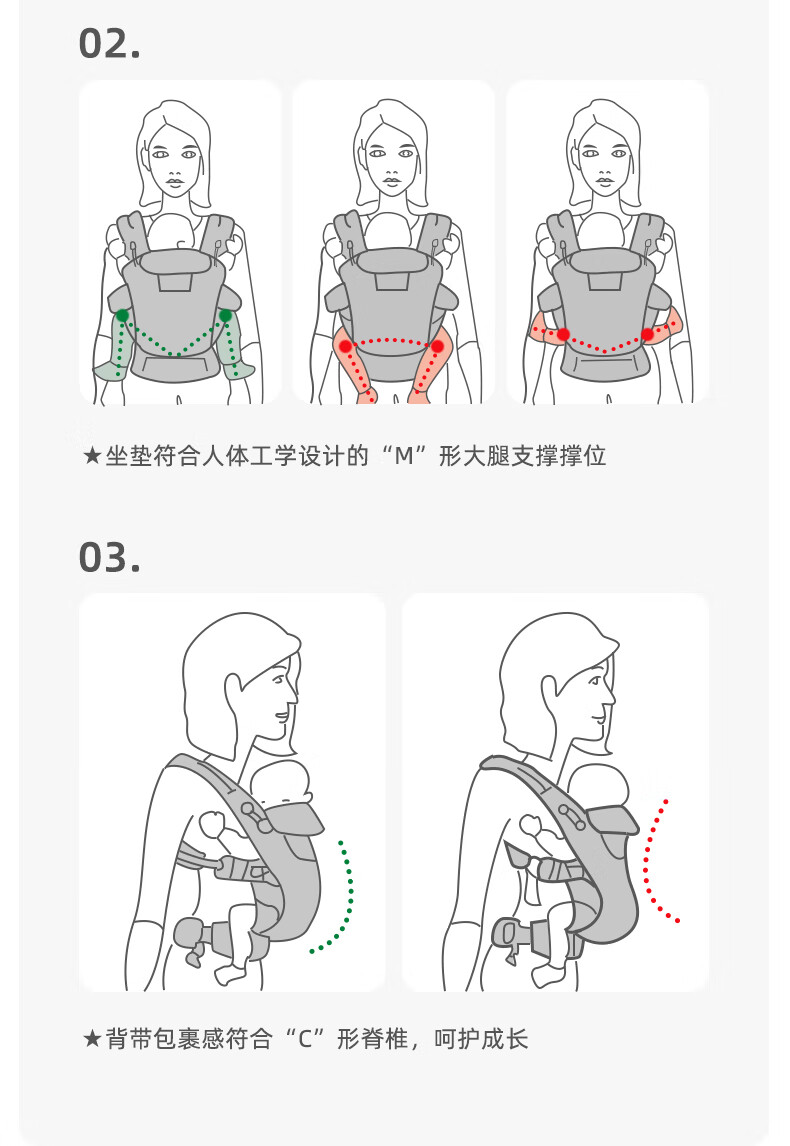 02.

★坐垫符合人体工学设计的“M”形大腿支撑撑位

03.

★背带包裹感符合“C”形脊椎，呵护成长