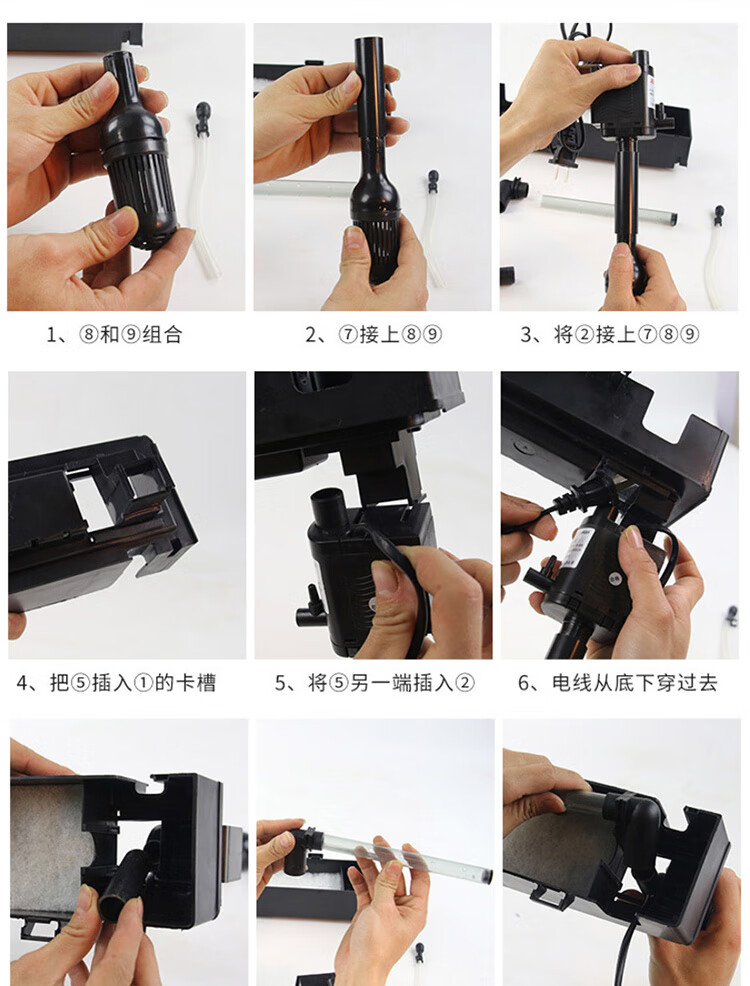 1、⑧和⑨组合

2、⑦接上⑧⑨

3、将②接上⑦⑧⑨

4、把⑤插入①的卡槽

5、将⑤另一端插入②

6、电线从底下穿过去