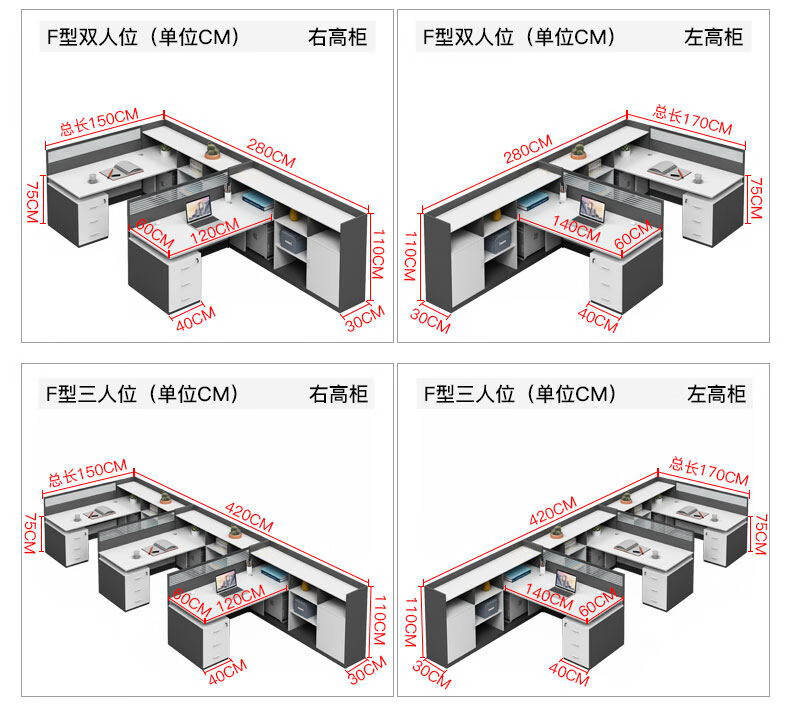 F型双人位（单位CM） 右高柜

总长150CM
280CM
75CM
60CM
120CM
110CM
40CM
30CM

F型双人位（单位CM） 左高柜

总长170CM
280CM
75CM
140CM
60CM
110CM
30CM
40CM

F型三人位（单位CM） 右高柜

总长150CM
420CM
75CM
60CM
120CM
110CM
40CM
30CM

F型三人位（单位CM） 左高柜

总长170CM
420CM
75CM
140CM
60CM
110CM
30CM
40CM