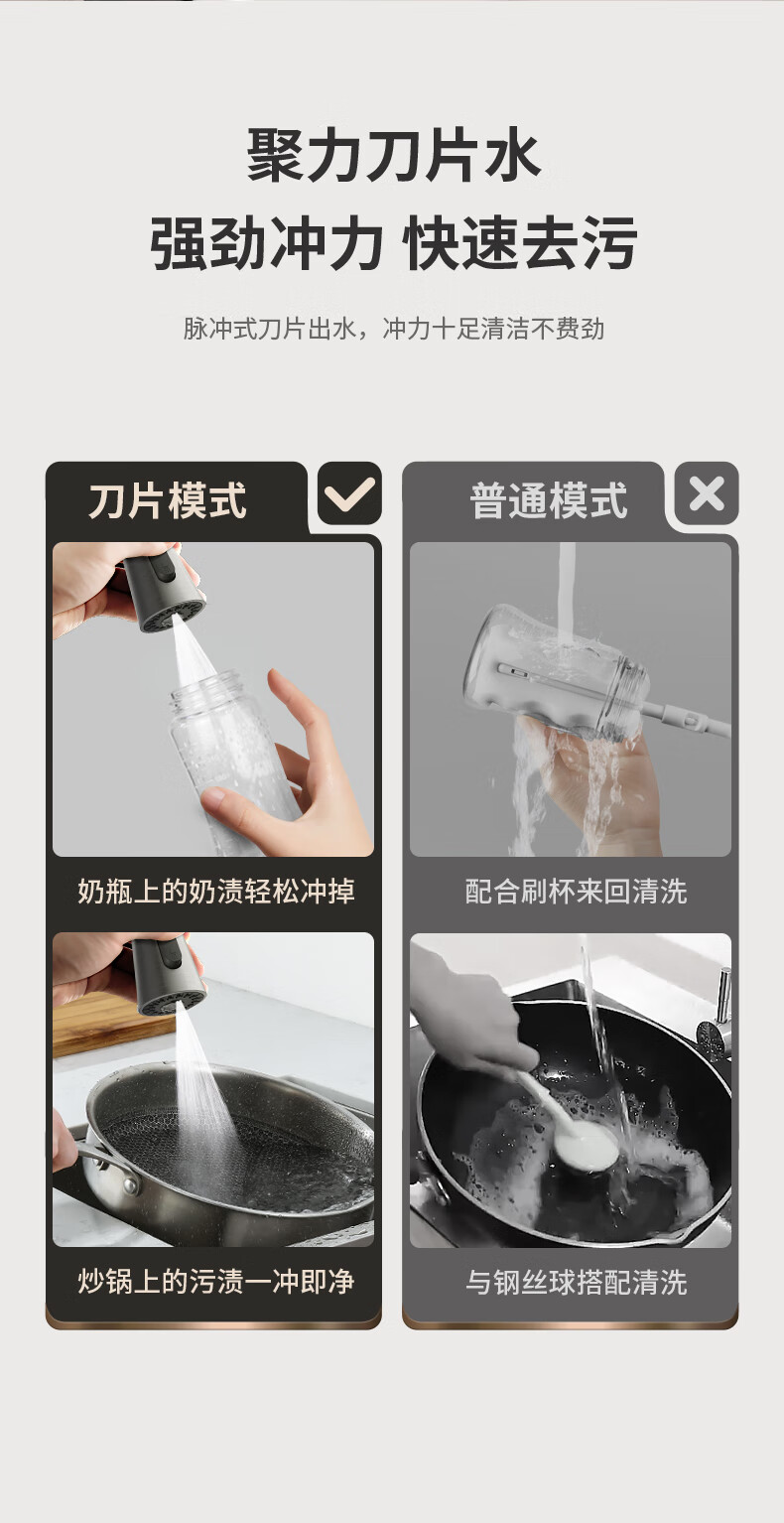 聚力刀片水
强劲冲力 快速去污

脉冲式刀片出水，冲力十足清洁不费劲

刀片模式

奶瓶上的奶渍轻松冲掉

炒锅上的污渍一冲即净

普通模式

配合刷杯来回清洗

与钢丝球搭配清洗