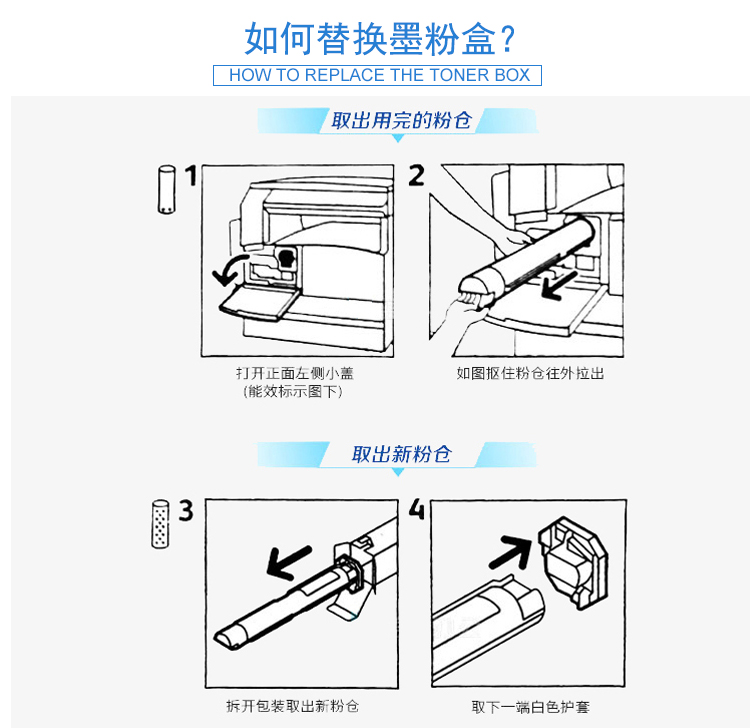 如何替换墨粉盒？

HOW TO REPLACE THE TONER BOX

取出用完的粉仓

1

打开正面左侧小盖
（能效标示图下）

2

如图抠住粉仓往外拉出

取出新粉仓

3

拆开包装取出新粉仓

4

取下一端白色护套