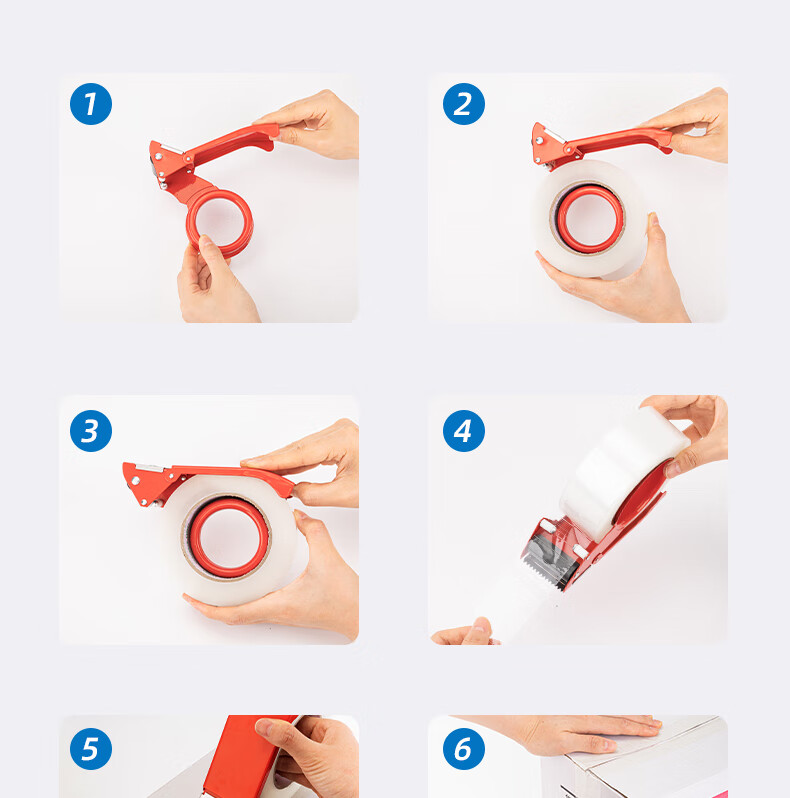 1

2

3

4

5

6