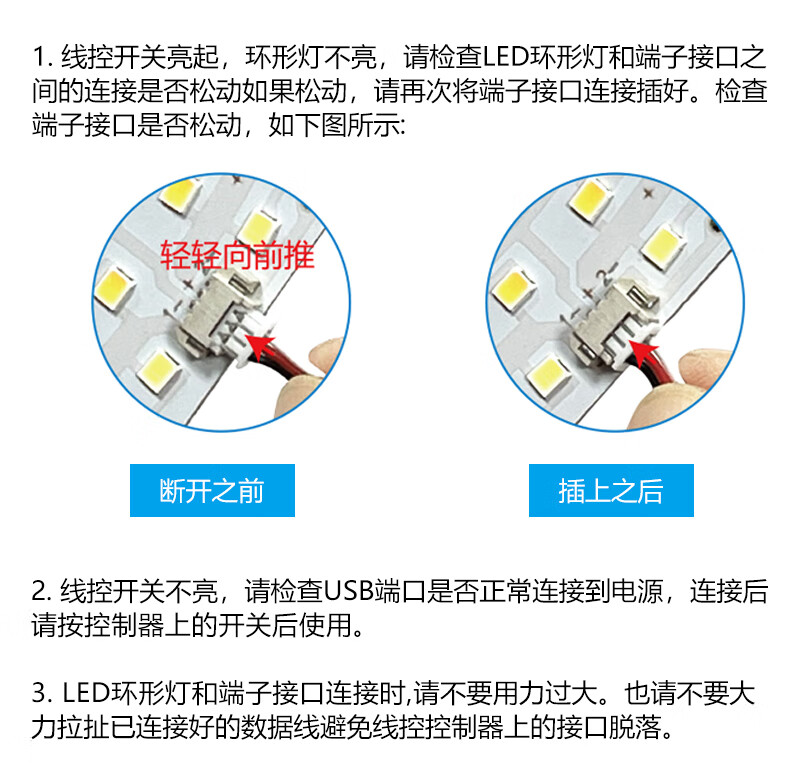 1. 线控开关亮起，环形灯不亮，请检查LED环形灯和端子接口之间的连接是否松动如果松动，请再次将端子接口连接插好。检查端子接口是否松动，如下图所示:

轻轻向前推

断开之前

插上之后

2. 线控开关不亮，请检查USB端口是否正常连接到电源，连接后请按控制器上的开关后使用。

3. LED环形灯和端子接口连接时,请不要用力过大。也请不要大力拉扯已连接好的数据线避免线控控制器上的接口脱落。