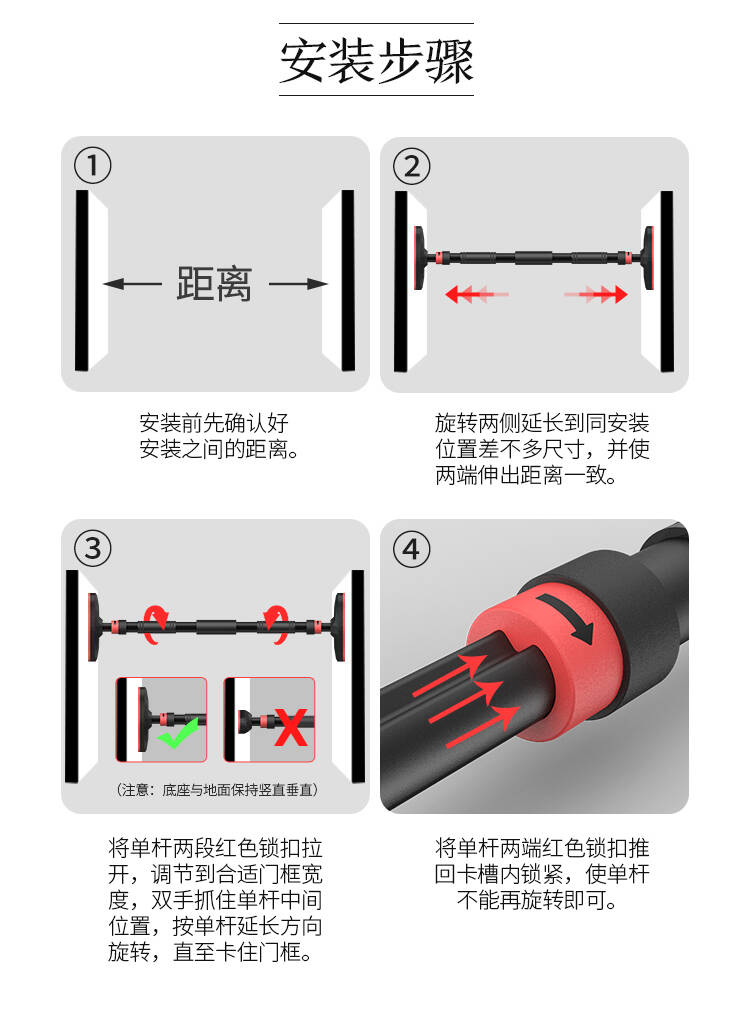 安装步骤

①

距离

安装前先确认好安装之间的距离。

②

旋转两侧延长到同安装位置差不多尺寸，并使两端伸出距离一致。

③

（注意：底座与地面保持竖直垂直）

将单杆两段红色锁扣拉开，调节到合适门框宽度，双手抓住单杆中间位置，按单杆延长方向旋转，直至卡住门框。

④

将单杆两端红色锁扣推回卡槽内锁紧，使单杆不能再旋转即可。