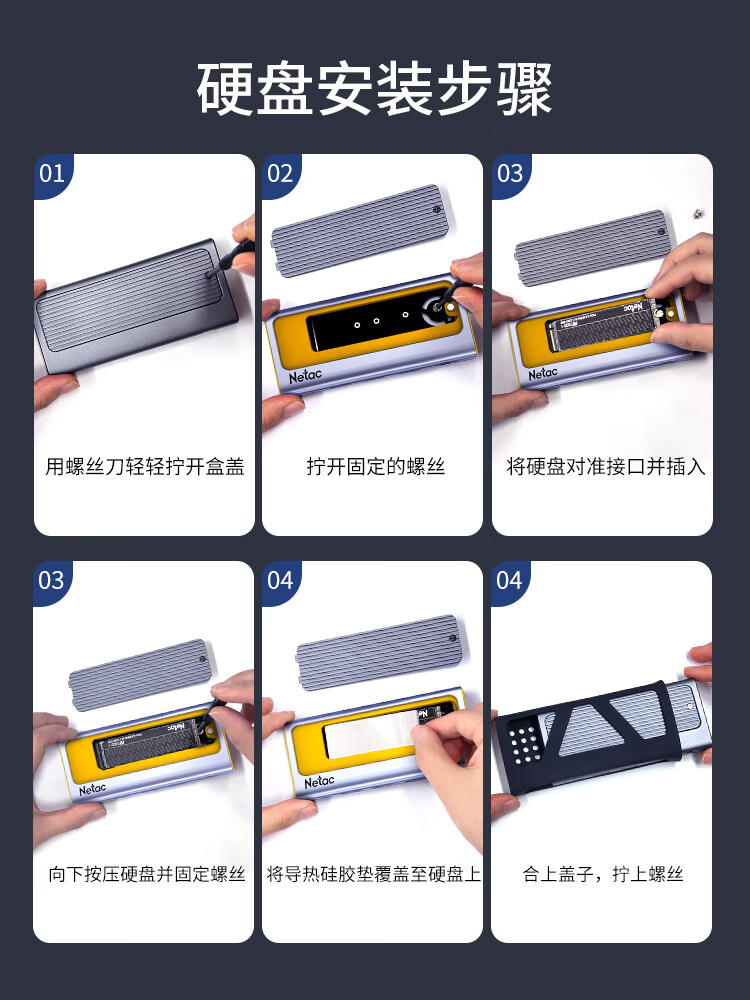 硬盘安装步骤

01

用螺丝刀轻轻拧开盒盖

02

Netac

拧开固定的螺丝

03

Netac

将硬盘对准接口并插入

03

Netac

向下按压硬盘并固定螺丝

04

Netac

将导热硅胶垫覆盖至硬盘上

04

合上盖子，拧上螺丝