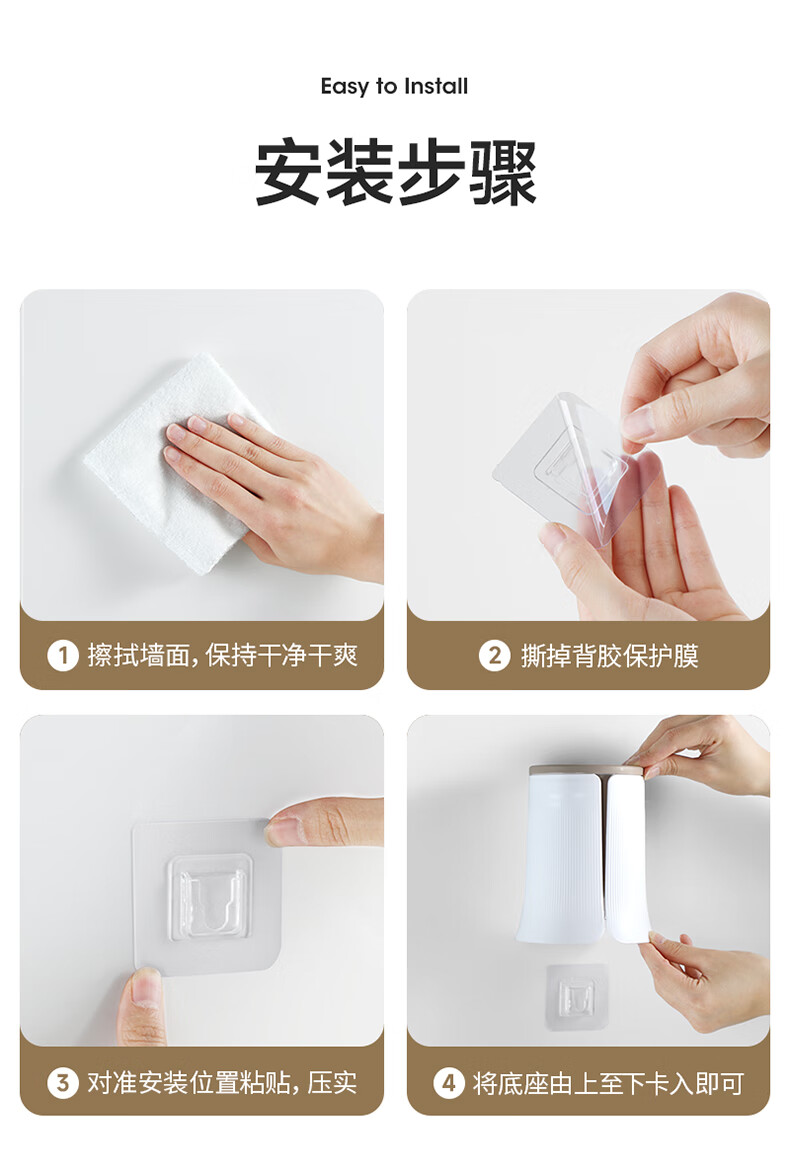 Easy to Install

安装步骤

1 擦拭墙面，保持干净干爽

2 撕掉背胶保护膜

3 对准安装位置粘贴，压实

4 将底座由上至下卡入即可