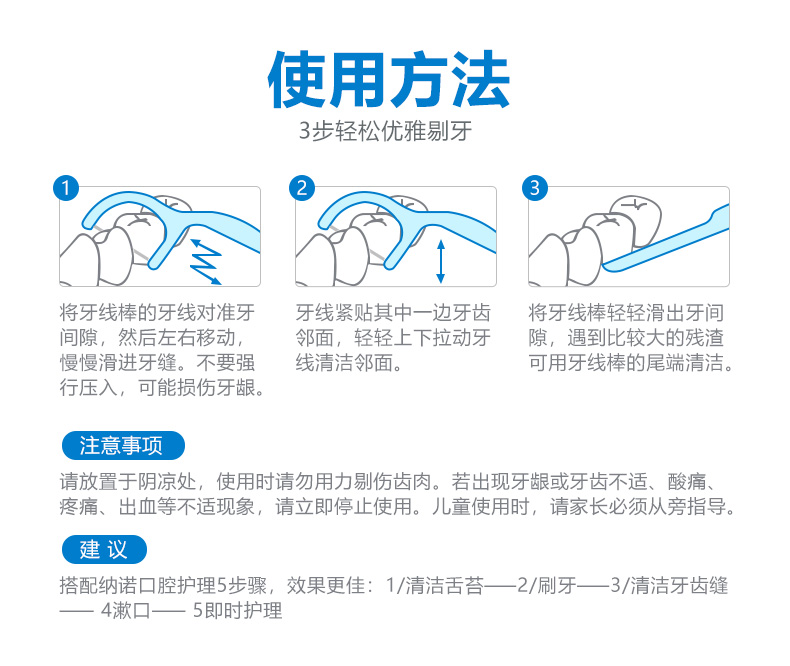 使用方法

3步轻松优雅剔牙

1

将牙线棒的牙线对准牙间隙，然后左右移动，慢慢滑进牙缝。不要强行压入，可能损伤牙龈。

2

牙线紧贴其中一边牙齿邻面，轻轻上下拉动牙线清洁邻面。

3

将牙线棒轻轻滑出牙间隙，遇到比较大的残渣可用牙线棒的尾端清洁。

注意事项

请放置于阴凉处，使用时请勿用力剔伤齿肉。若出现牙龈或牙齿不适、酸痛、疼痛、出血等不适现象，请立即停止使用。儿童使用时，请家长必须从旁指导。

建 议

搭配纳诺口腔护理5步骤，效果更佳：1/清洁舌苔——2/刷牙——3/清洁牙齿缝—— 4漱口—— 5即时护理