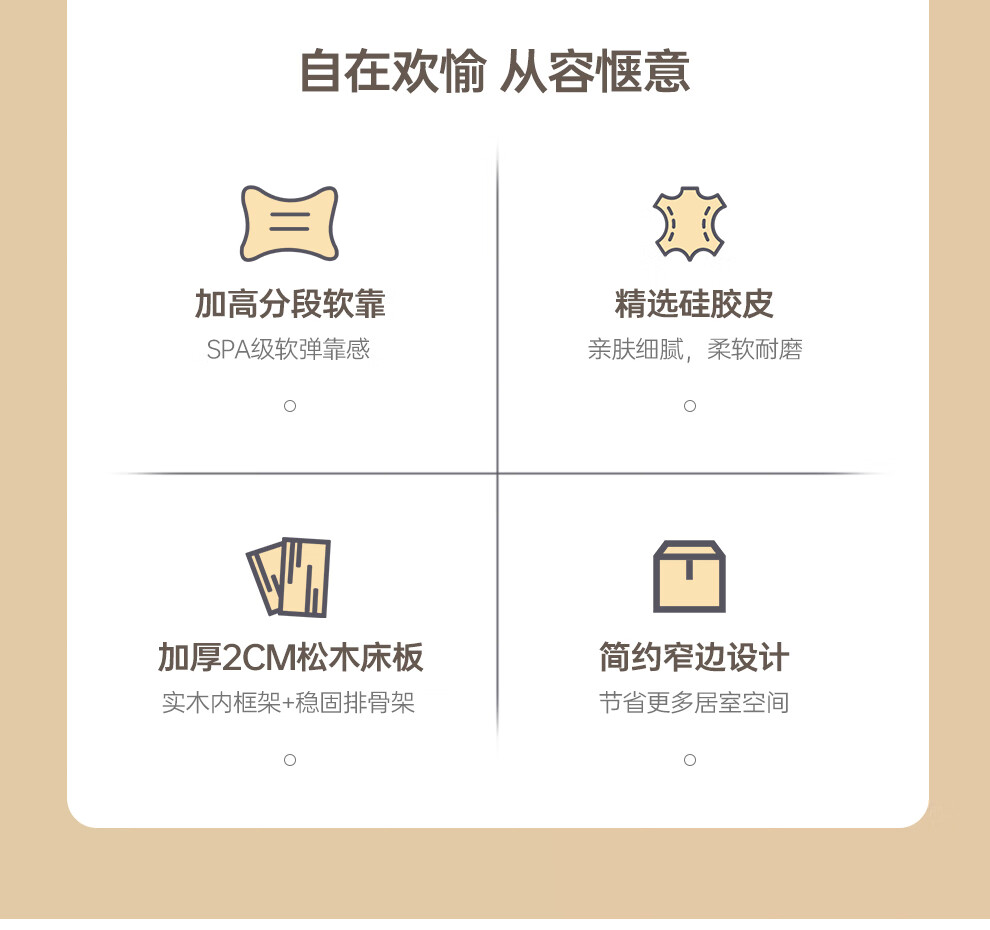 自在欢愉 从容惬意

加高分段软靠
SPA级软弹靠感

精选硅胶皮
亲肤细腻，柔软耐磨

加厚2CM松木床板
实木内框架+稳固排骨架

简约窄边设计
节省更多居室空间