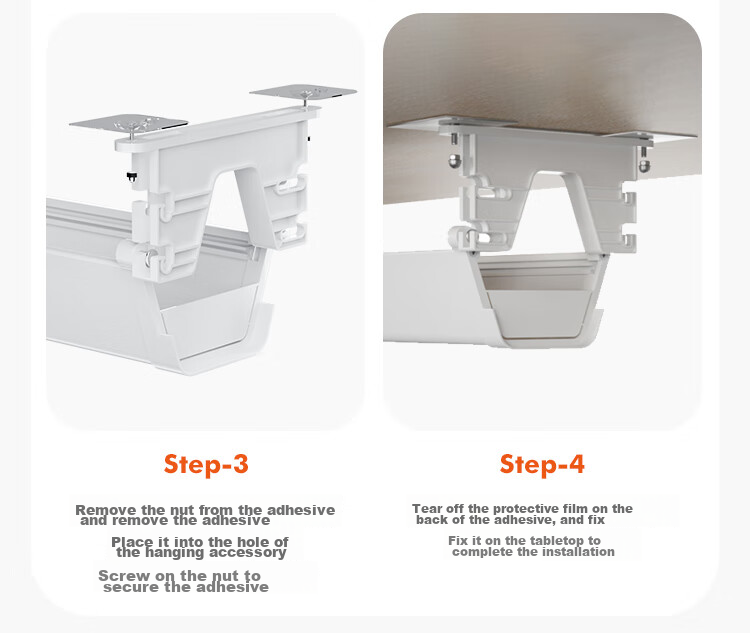 Step-3

Remove the nut from the adhesive and remove the adhesive

Place it into the hole of the hanging accessory

Screw on the nut to secure the adhesive

Step-4

Tear off the protective film on the back of the adhesive, and fix

Fix it on the tabletop to complete the installation