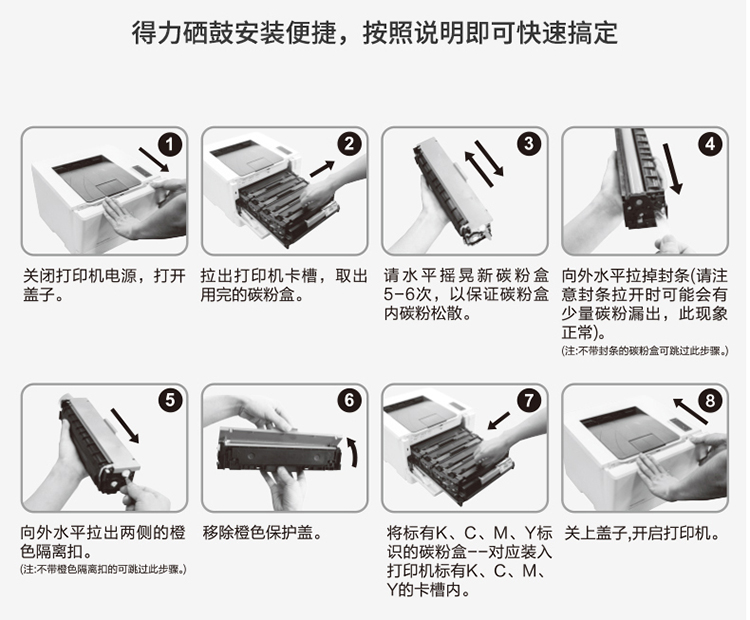 得力硒鼓安装便捷，按照说明即可快速搞定

1
关闭打印机电源，打开盖子。

2
拉出打印机卡槽，取出用完的碳粉盒。

3
请水平摇晃新碳粉盒5-6次，以保证碳粉盒内碳粉松散。

4
向外水平拉掉封条(请注意封条拉开时可能会有少量碳粉漏出，此现象正常)。
(注:不带封条的碳粉盒可跳过此步骤。)

5
向外水平拉出两侧的橙色隔离扣。
(注:不带橙色隔离扣的可跳过此步骤。)

6
移除橙色保护盖。

7
将标有K、C、M、Y标识的碳粉盒--对应装入打印机标有K、C、M、Y的卡槽内。

8
关上盖子,开启打印机。