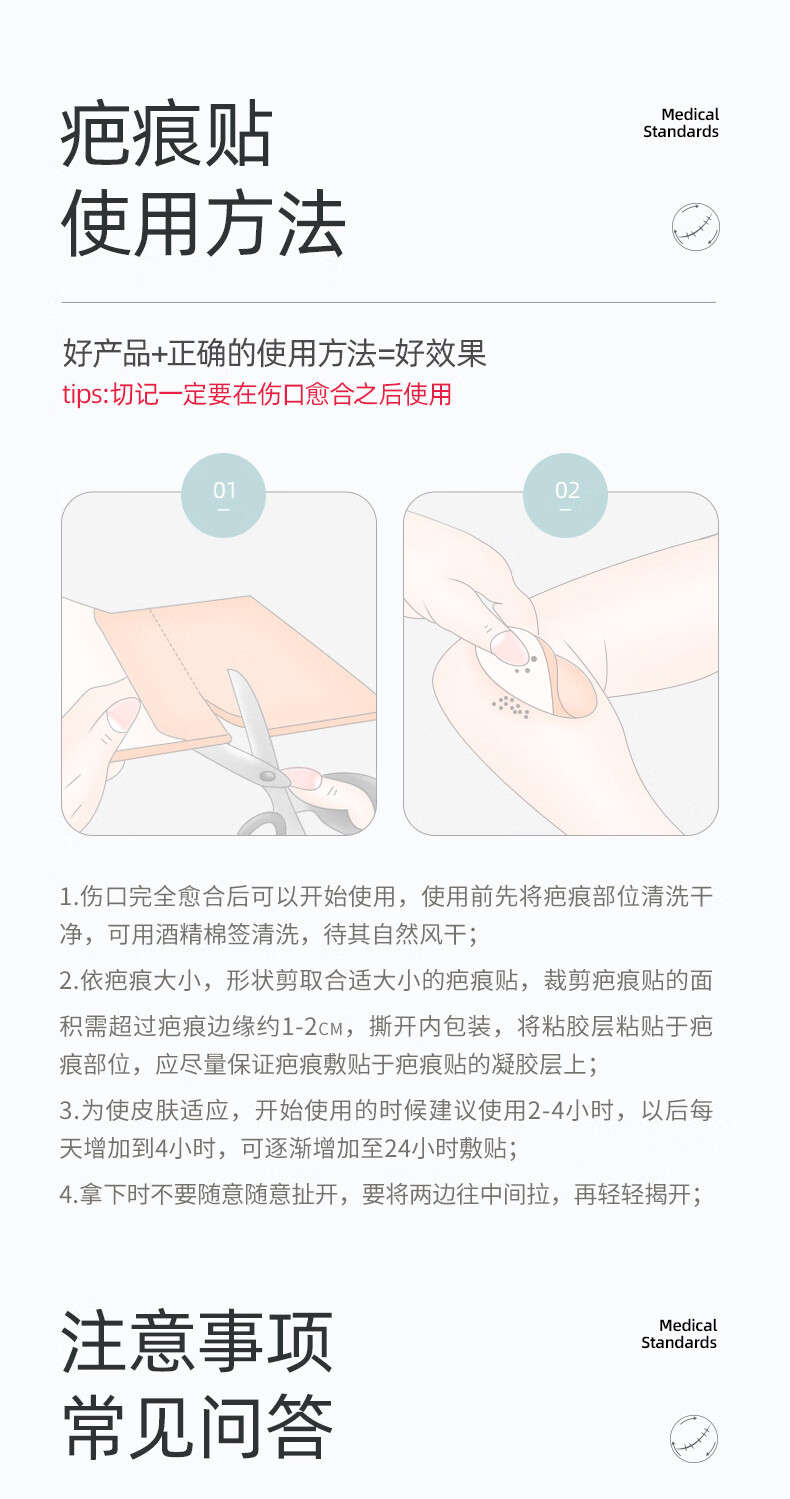 疤痕贴
使用方法

Medical
Standards

好产品+正确的使用方法=好效果
tips:切记一定要在伤口愈合之后使用

01

02

1.伤口完全愈合后可以开始使用，使用前先将疤痕部位清洗干净，可用酒精棉签清洗，待其自然风干；

2.依疤痕大小，形状剪取合适大小的疤痕贴，裁剪疤痕贴的面积需超过疤痕边缘约1-2CM，撕开内包装，将粘胶层粘贴于疤痕部位，应尽量保证疤痕敷贴于疤痕贴的凝胶层上；

3.为使皮肤适应，开始使用的时候建议使用2-4小时，以后每天增加到4小时，可逐渐增加至24小时敷贴；

4.拿下时不要随意随意扯开，要将两边往中间拉，再轻轻揭开；

注意事项
常见问答

Medical
Standards