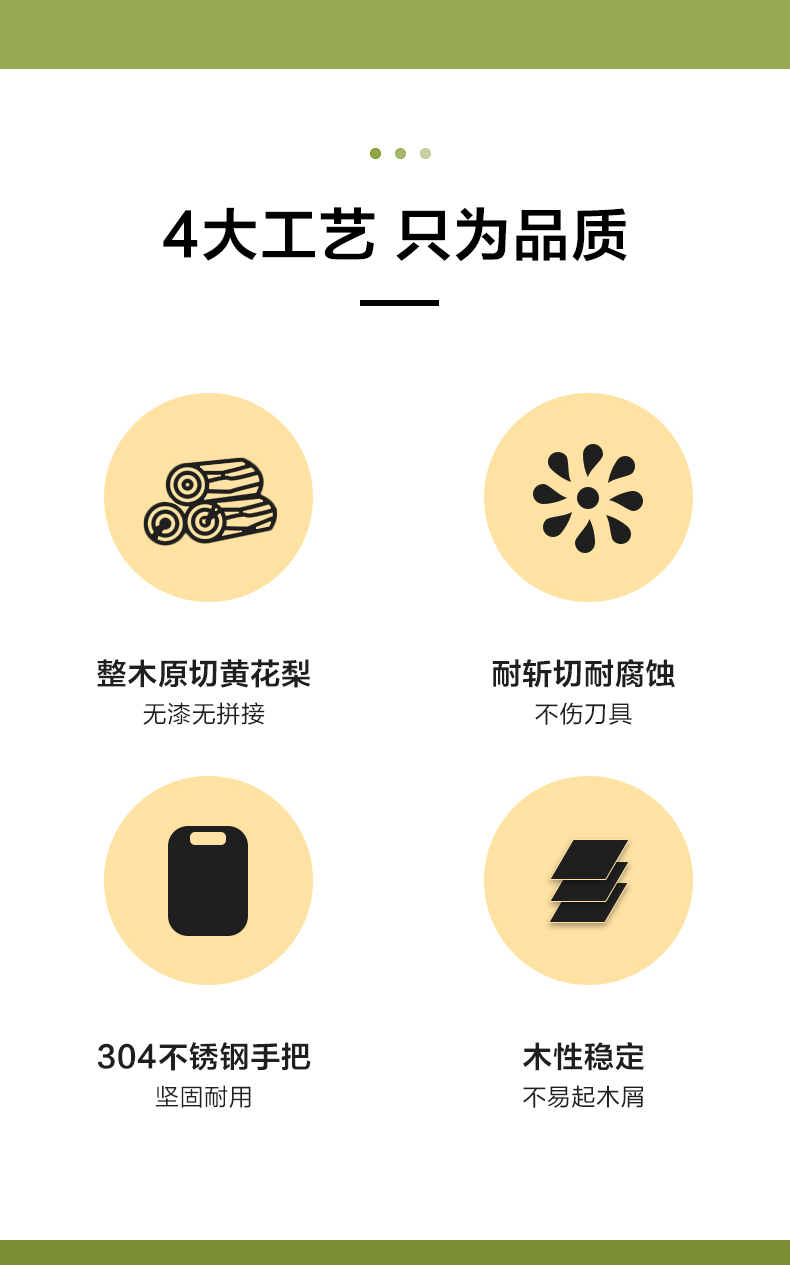 4大工艺 只为品质

整木原切黄花梨
无漆无拼接

耐斩切耐腐蚀
不伤刀具

304不锈钢手把
坚固耐用

木性稳定
不易起木屑