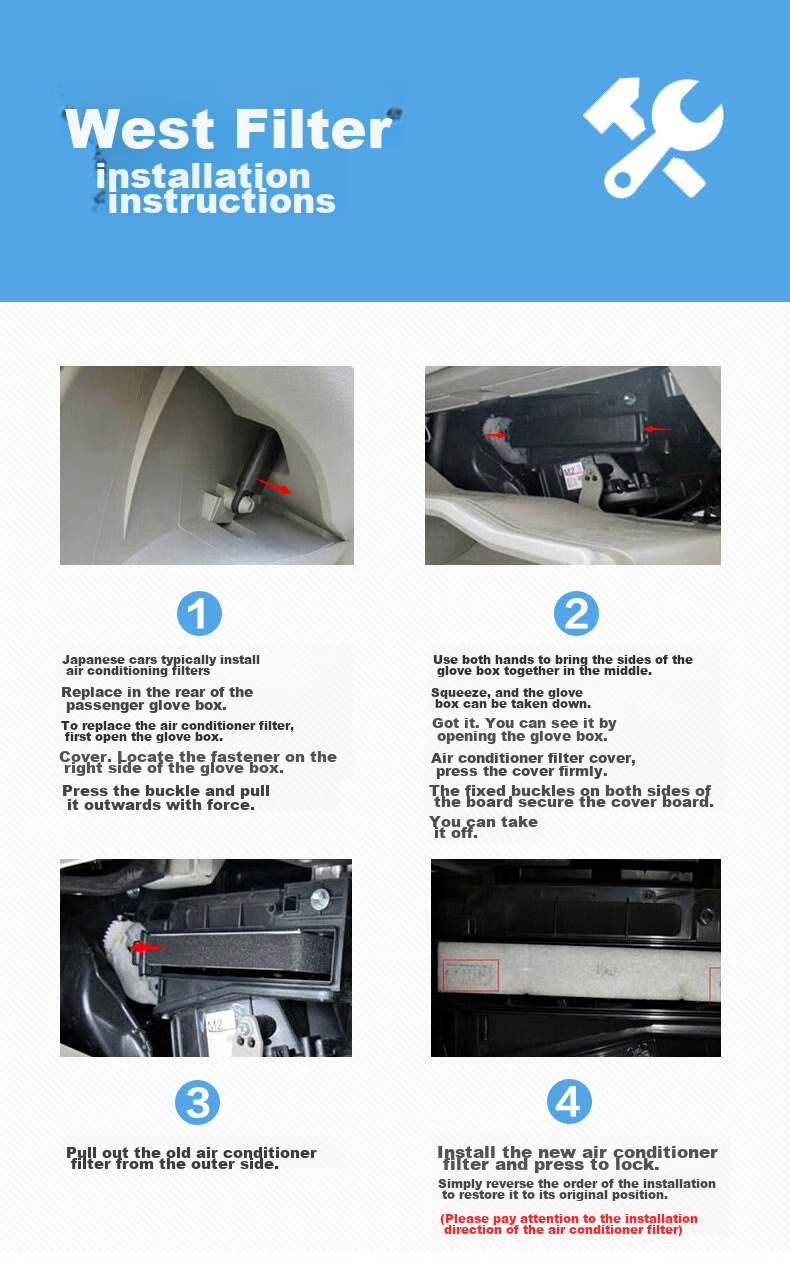 West Filter
installation instructions

1

Japanese cars typically install air conditioning filters

Replace in the rear of the passenger glove box.

To replace the air conditioner filter, first open the glove box.

Cover. Locate the fastener on the right side of the glove box.

Press the buckle and pull it outwards with force.

2

Use both hands to bring the sides of the glove box together in the middle.

Squeeze, and the glove box can be taken down.

Got it. You can see it by opening the glove box.

Air conditioner filter cover, press the cover firmly.

The fixed buckles on both sides of the board secure the cover board.

You can take it off.

3

Pull out the old air conditioner filter from the outer side.

4

Install the new air conditioner filter and press to lock.

Simply reverse the order of the installation to restore it to its original position.

(Please pay attention to the installation direction of the air conditioner filter)