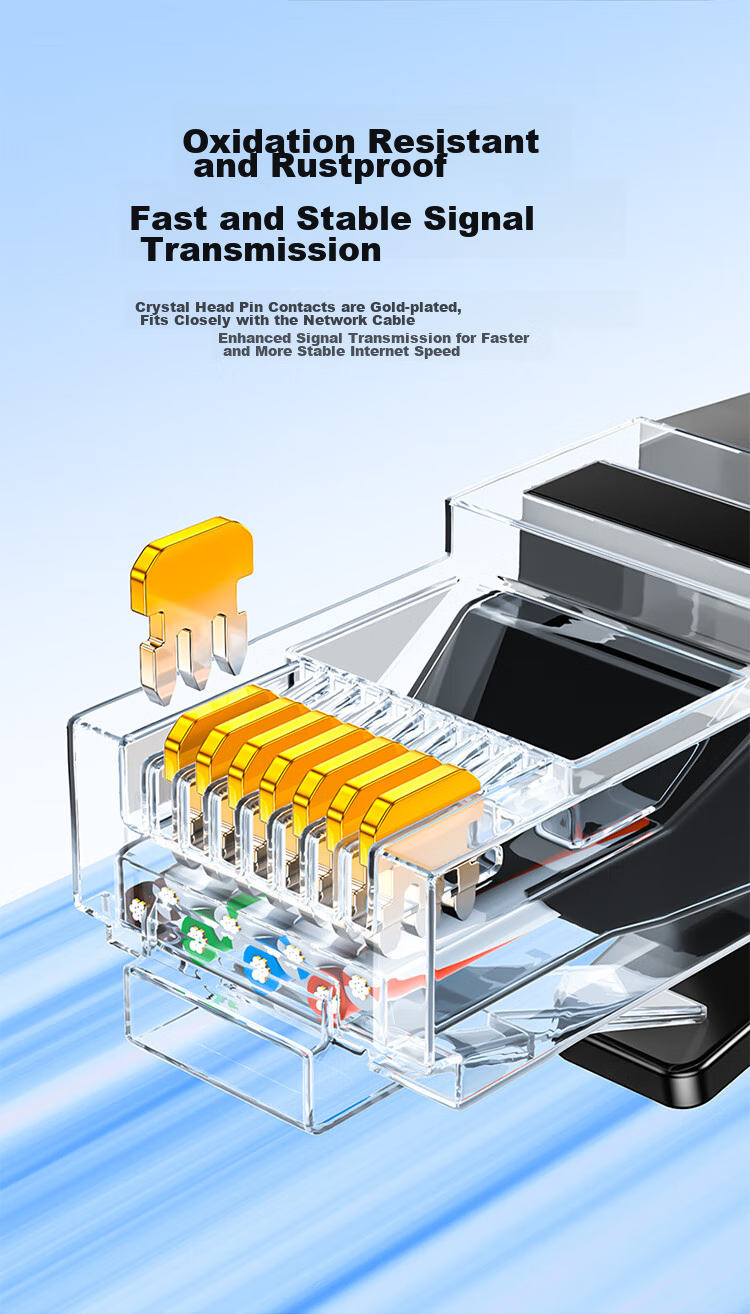 Oxidation Resistant and Rustproof

Fast and Stable Signal Transmission

Crystal Head Pin Contacts are Gold-plated, Fits Closely with the Network Cable

Enhanced Signal Transmission for Faster and More Stable Internet Speed