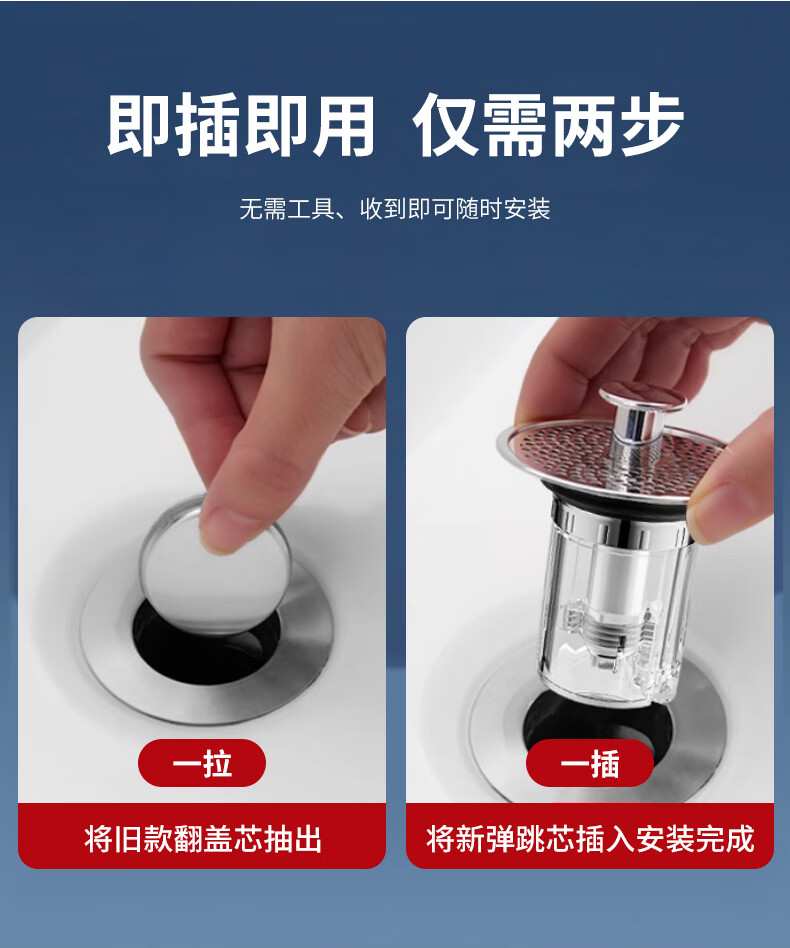 即插即用 仅需两步

无需工具、收到即可随时安装

一拉

将旧款翻盖芯抽出

一插

将新弹跳芯插入安装完成