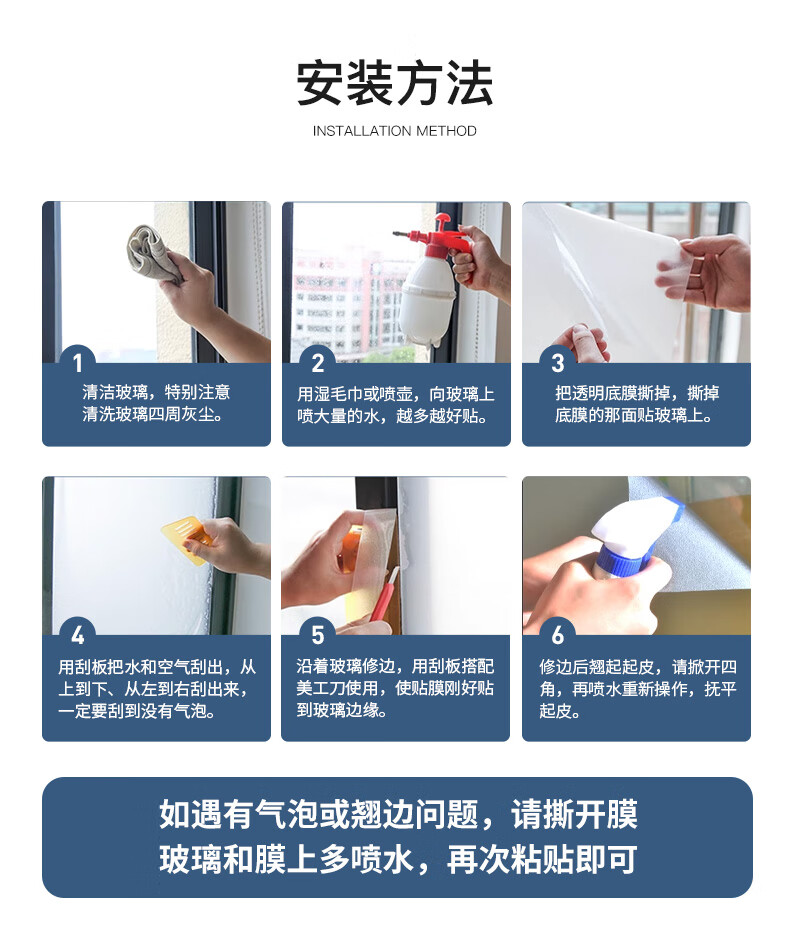 安装方法

INSTALLATION METHOD

1

清洁玻璃，特别注意清洗玻璃四周灰尘。

2

用湿毛巾或喷壶，向玻璃上喷大量的水，越多越好贴。

3

把透明底膜撕掉，撕掉底膜的那面贴玻璃上。

4

用刮板把水和空气刮出，从上到下、从左到右刮出来，一定要刮到没有气泡。

5

沿着玻璃修边，用刮板搭配美工刀使用，使贴膜刚好贴到玻璃边缘。

6

修边后翘起起皮，请掀开四角，再喷水重新操作，抚平起皮。

如遇有气泡或翘边问题，请撕开膜
玻璃和膜上多喷水，再次粘贴即可