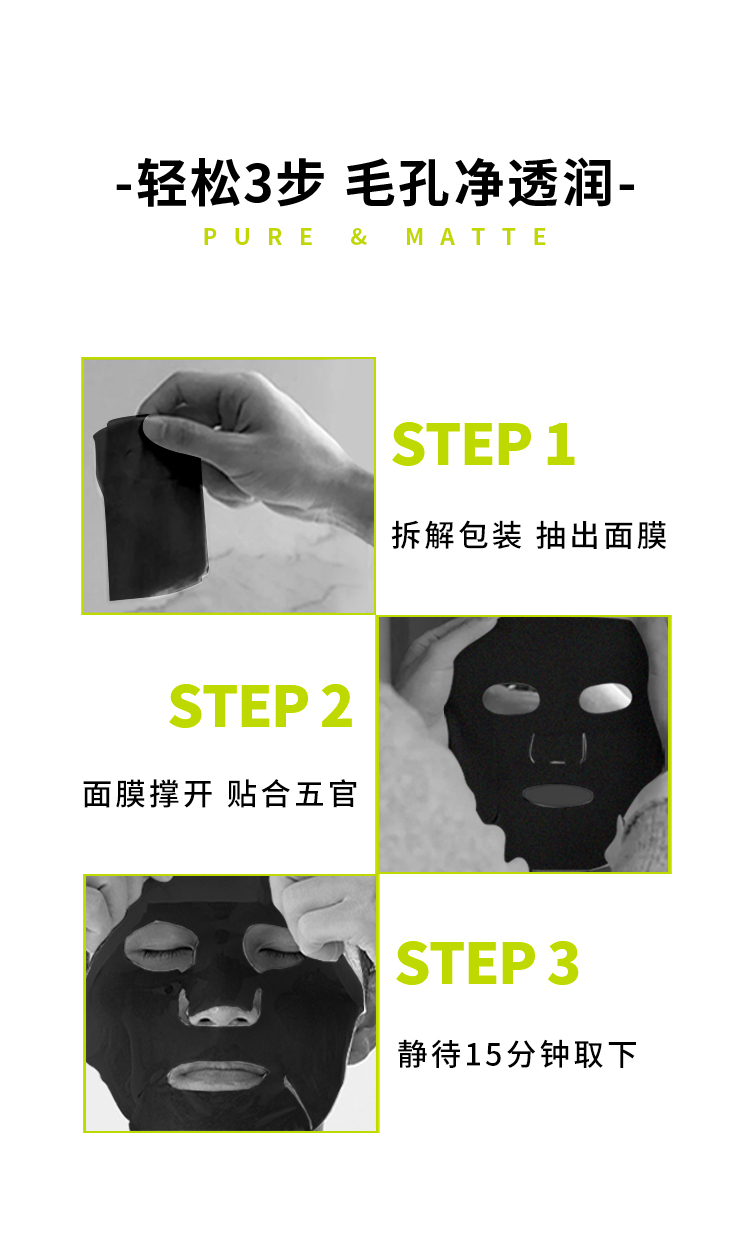 -轻松3步 毛孔净透润-
PURE & MATTE

STEP 1
拆解包装 抽出面膜

STEP 2
面膜撑开 贴合五官

STEP 3
静待15分钟取下