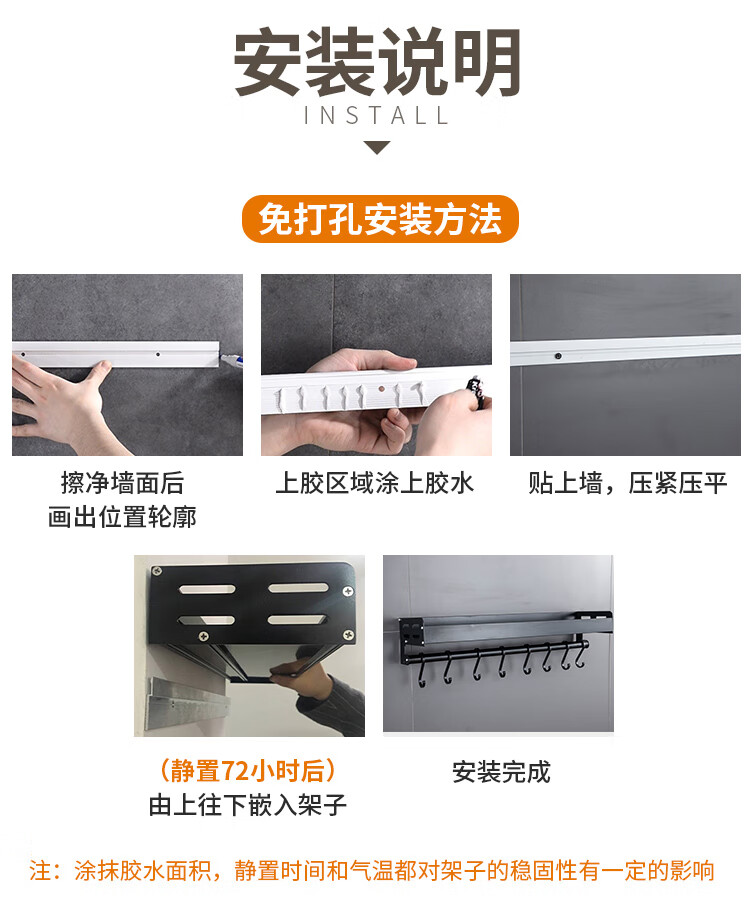 安装说明
INSTALL

免打孔安装方法

擦净墙面后
画出位置轮廓

上胶区域涂上胶水

贴上墙，压紧压平

（静置72小时后）
由上往下嵌入架子

安装完成

注：涂抹胶水面积，静置时间和气温都对架子的稳固性有一定的影响