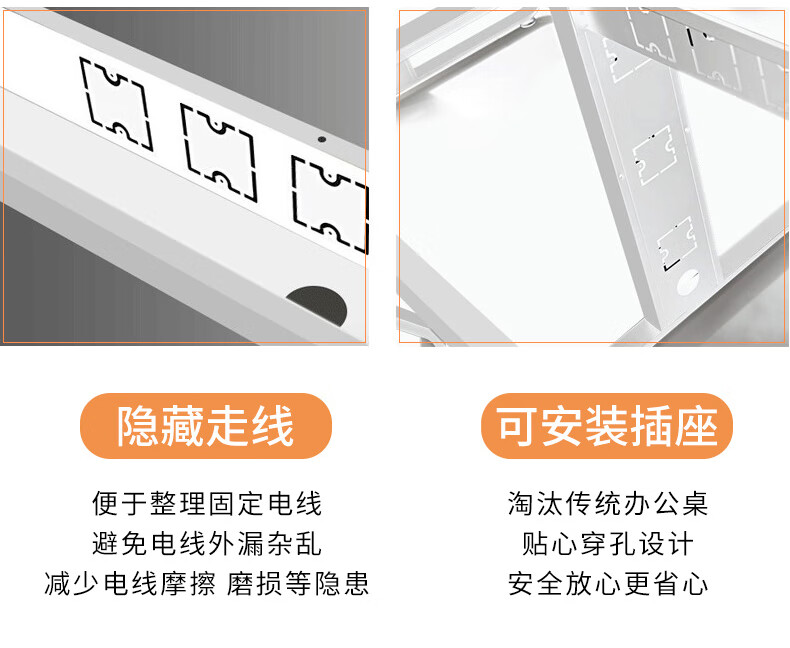 隐藏走线

便于整理固定电线
避免电线外漏杂乱
减少电线摩擦 磨损等隐患

可安装插座

淘汰传统办公桌
贴心穿孔设计
安全放心更省心