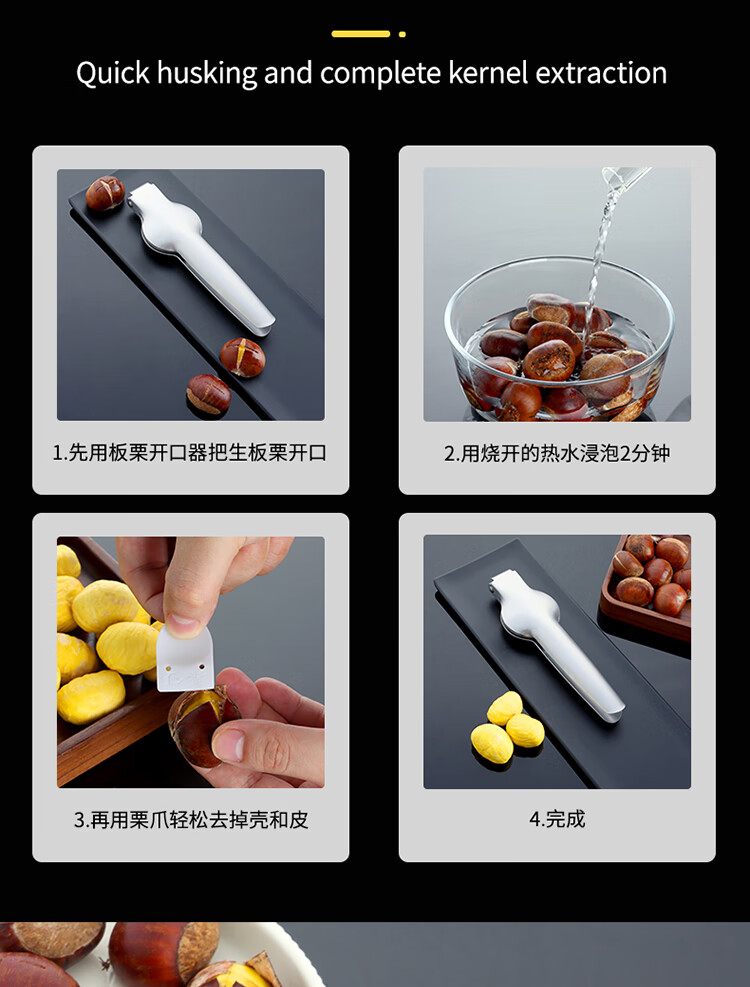 Quick husking and complete kernel extraction

1.先用板栗开口器把生板栗开口

2.用烧开的热水浸泡2分钟

3.再用栗爪轻松去掉壳和皮

4.完成