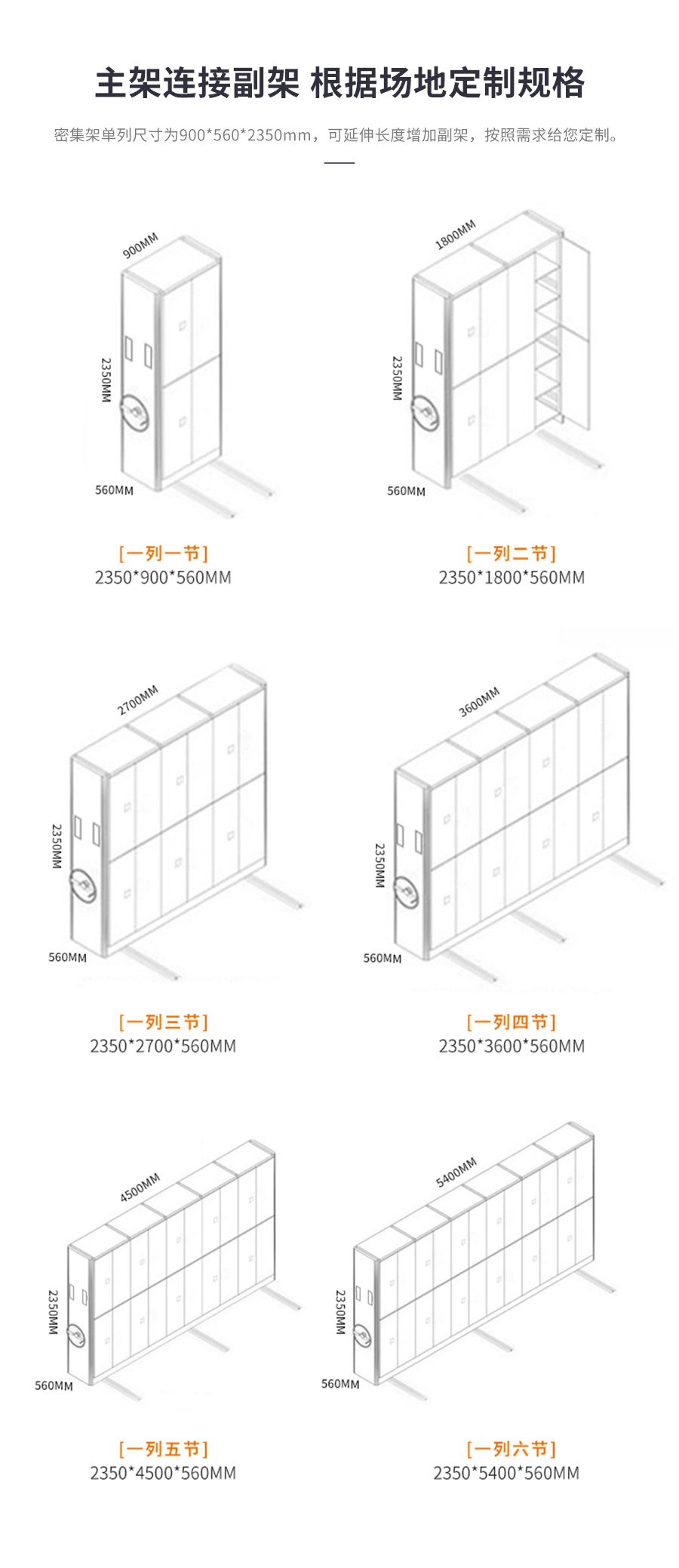 主架连接副架 根据场地定制规格

密集架单列尺寸为900*560*2350mm，可延伸长度增加副架，按照需求给您定制。

900MM
2350MM
560MM

[一列一节]
2350*900*560MM

1800MM
2350MM
560MM

[一列二节]
2350*1800*560MM

2700MM
2350MM
560MM

[一列三节]
2350*2700*560MM

3600MM
2350MM
560MM

[一列四节]
2350*3600*560MM

4500MM
2350MM
560MM

[一列五节]
2350*4500*560MM

5400MM
2350MM
560MM

[一列六节]
2350*5400*560MM