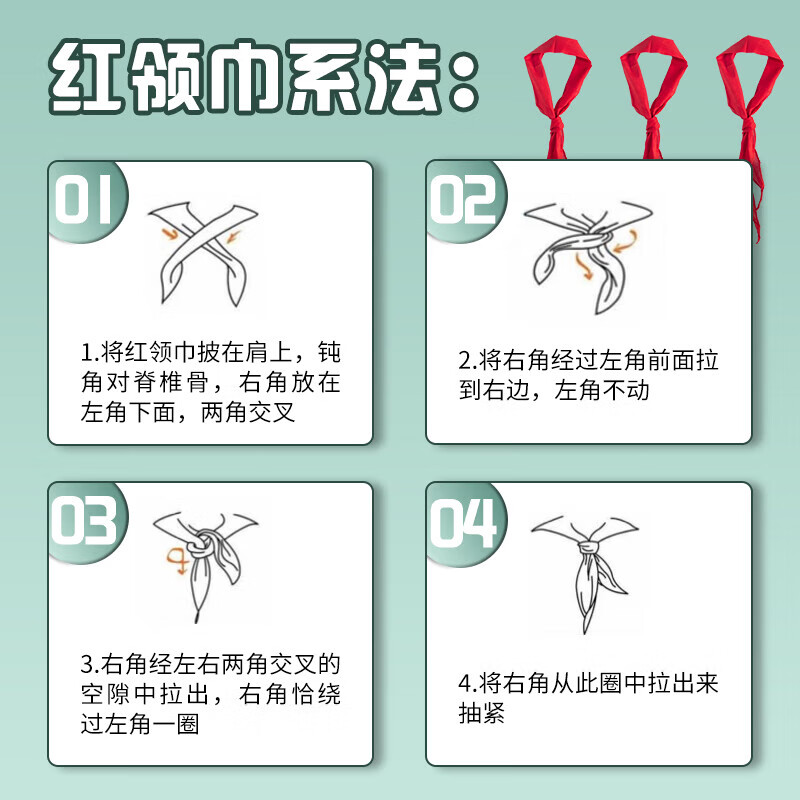 红领巾系法：

01

1.将红领巾披在肩上，钝角对脊椎骨，右角放在左角下面，两角交叉

02

2.将右角经过左角前面拉到右边，左角不动

03

3.右角经左右两角交叉的空隙中拉出，右角恰绕过左角一圈

04

4.将右角从此圈中拉出来抽紧