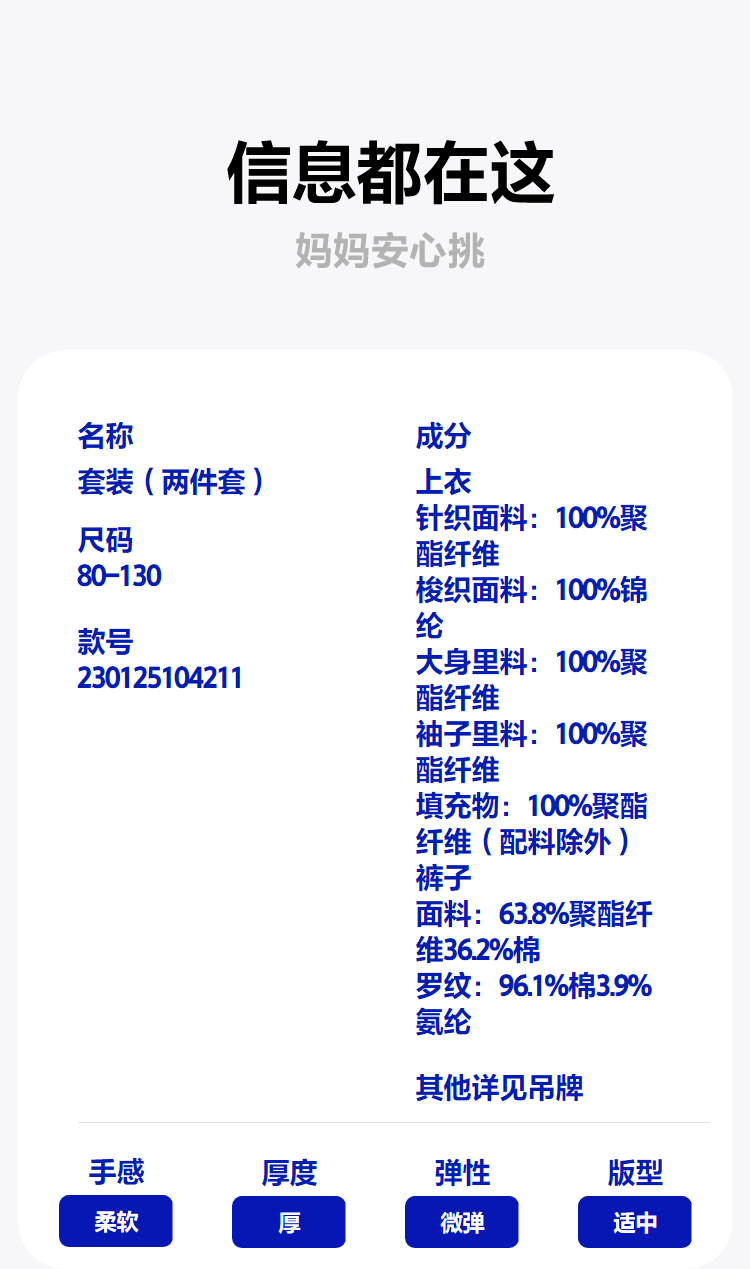 信息都在这

妈妈安心挑

名称
套装（两件套）

尺码
80-130

款号
230125104211

成分
上衣
针织面料：100%聚酯纤维
梭织面料：100%锦纶
大身里料：100%聚酯纤维
袖子里料：100%聚酯纤维
填充物：100%聚酯纤维（配料除外）
裤子
面料：63.8%聚酯纤维36.2%棉
罗纹：96.1%棉3.9%氨纶

其他详见吊牌

手感
柔软

厚度
厚

弹性
微弹

版型
适中