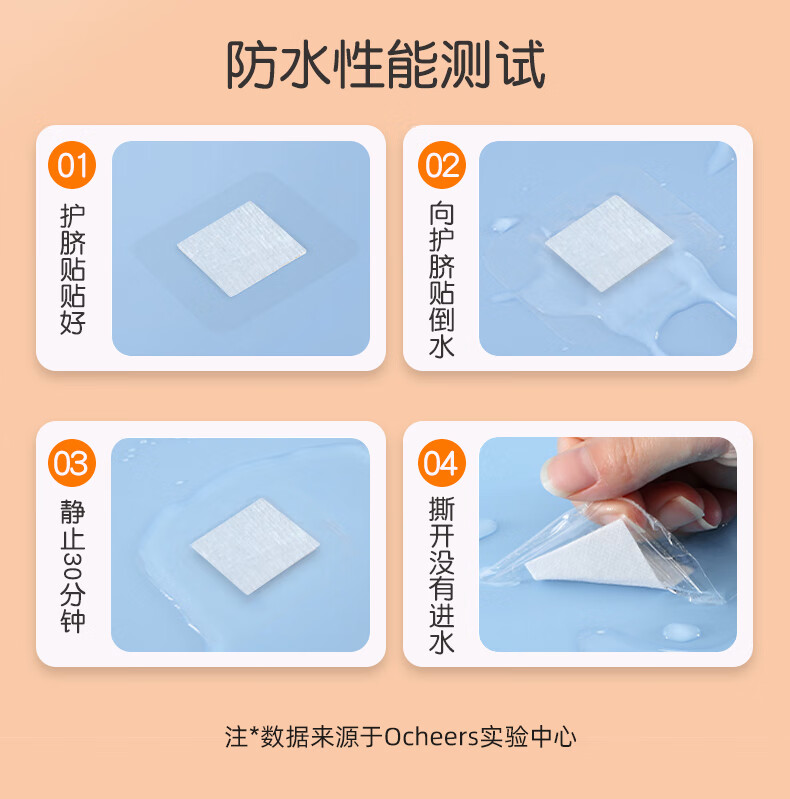 防水性能测试

01
护脐贴贴好

02
向护脐贴倒水

03
静止30分钟

04
撕开没有进水

注*数据来源于Ocheers实验中心