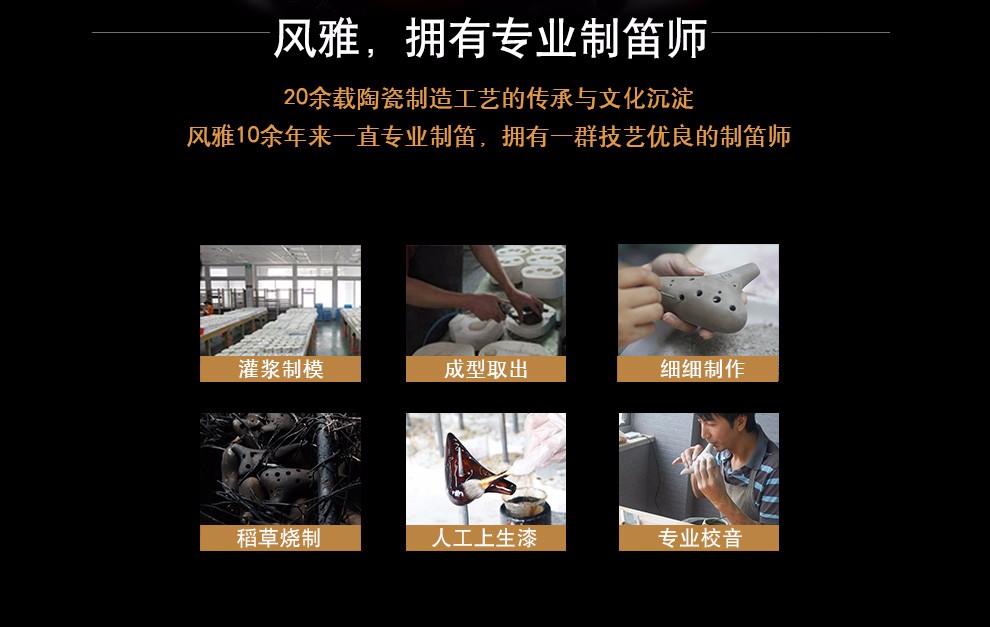 风雅，拥有专业制笛师

20余载陶瓷制造工艺的传承与文化沉淀
风雅10余年来一直专业制笛，拥有一群技艺优良的制笛师

灌浆制模

成型取出

细细制作

稻草烧制

人工上生漆

专业校音