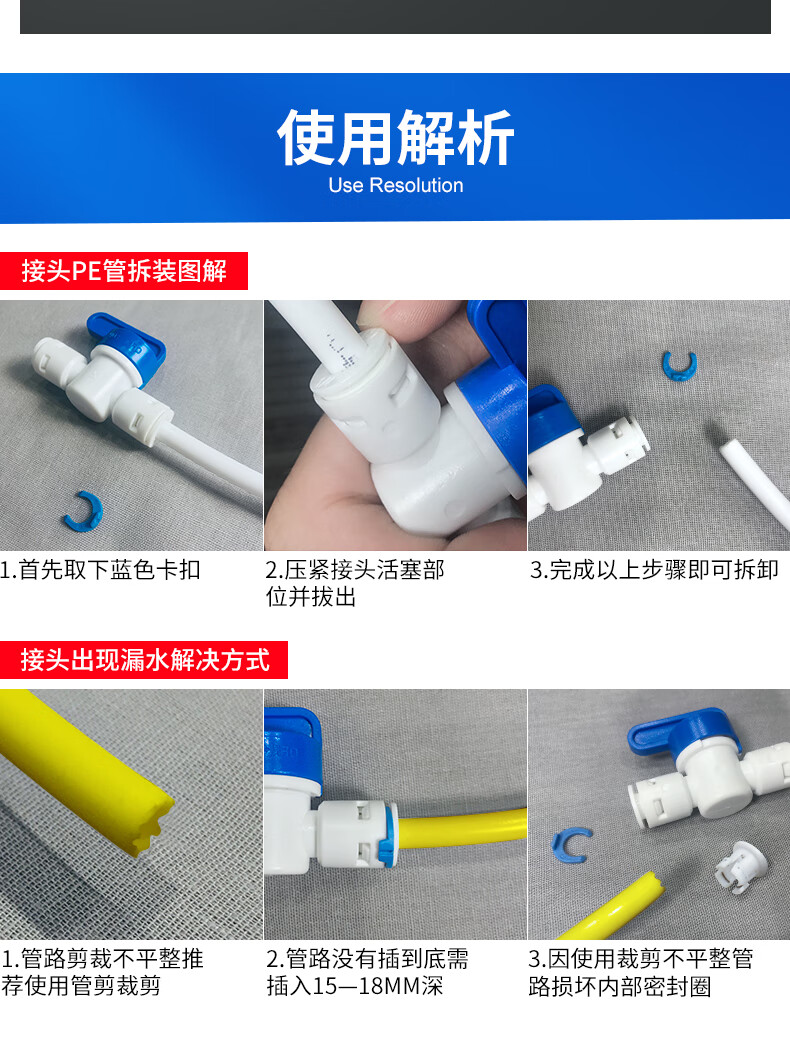 使用解析
Use Resolution

接头PE管拆装图解

1.首先取下蓝色卡扣

2.压紧接头活塞部位并拔出

3.完成以上步骤即可拆卸

接头出现漏水解决方式

1.管路剪裁不平整推荐使用管剪裁剪

2.管路没有插到底需插入15—18MM深

3.因使用裁剪不平整管路损坏内部密封圈