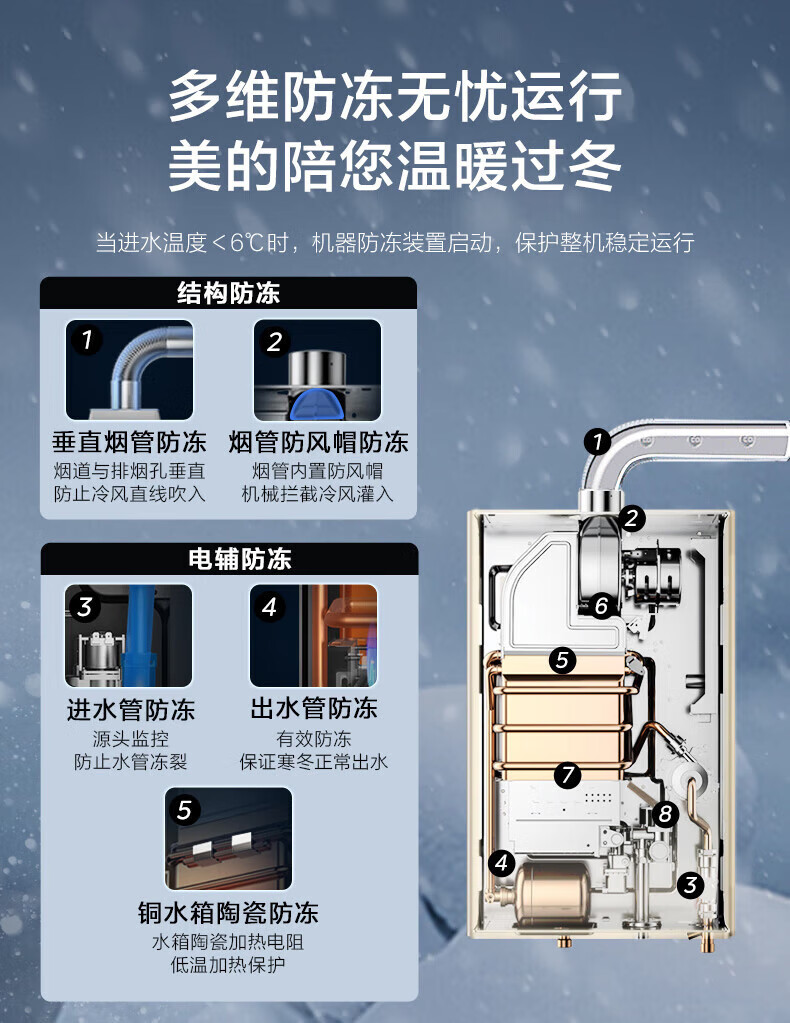 多维防冻无忧运行
美的陪您温暖过冬

当进水温度＜6℃时，机器防冻装置启动，保护整机稳定运行

结构防冻

1
垂直烟管防冻
烟道与排烟孔垂直
防止冷风直线吹入

2
烟管防风帽防冻
烟管内置防风帽
机械拦截冷风灌入

电辅防冻

3
进水管防冻
源头监控
防止水管冻裂

4
出水管防冻
有效防冻
保证寒冬正常出水

5
铜水箱陶瓷防冻
水箱陶瓷加热电阻
低温加热保护

1
2
6
5
7
8
4
3