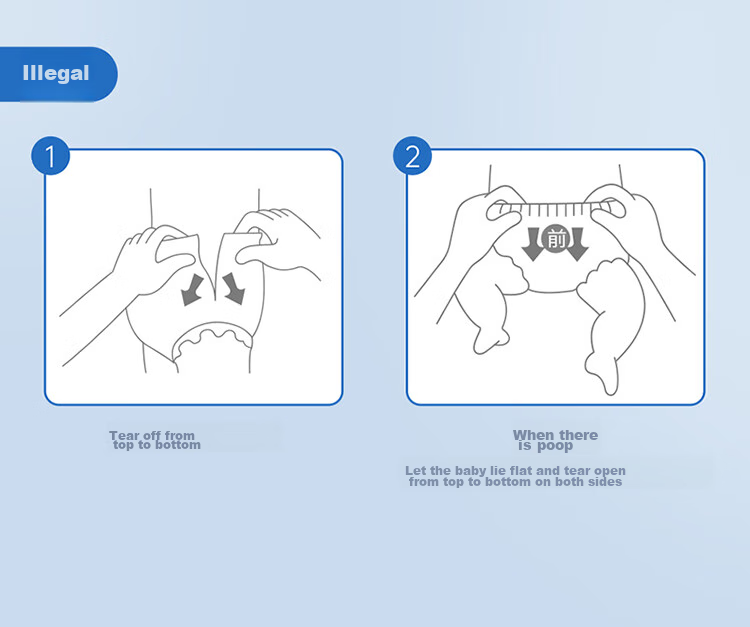 Illegal

1

Tear off from top to bottom

2

前

When there is poop

Let the baby lie flat and tear open from top to bottom on both sides