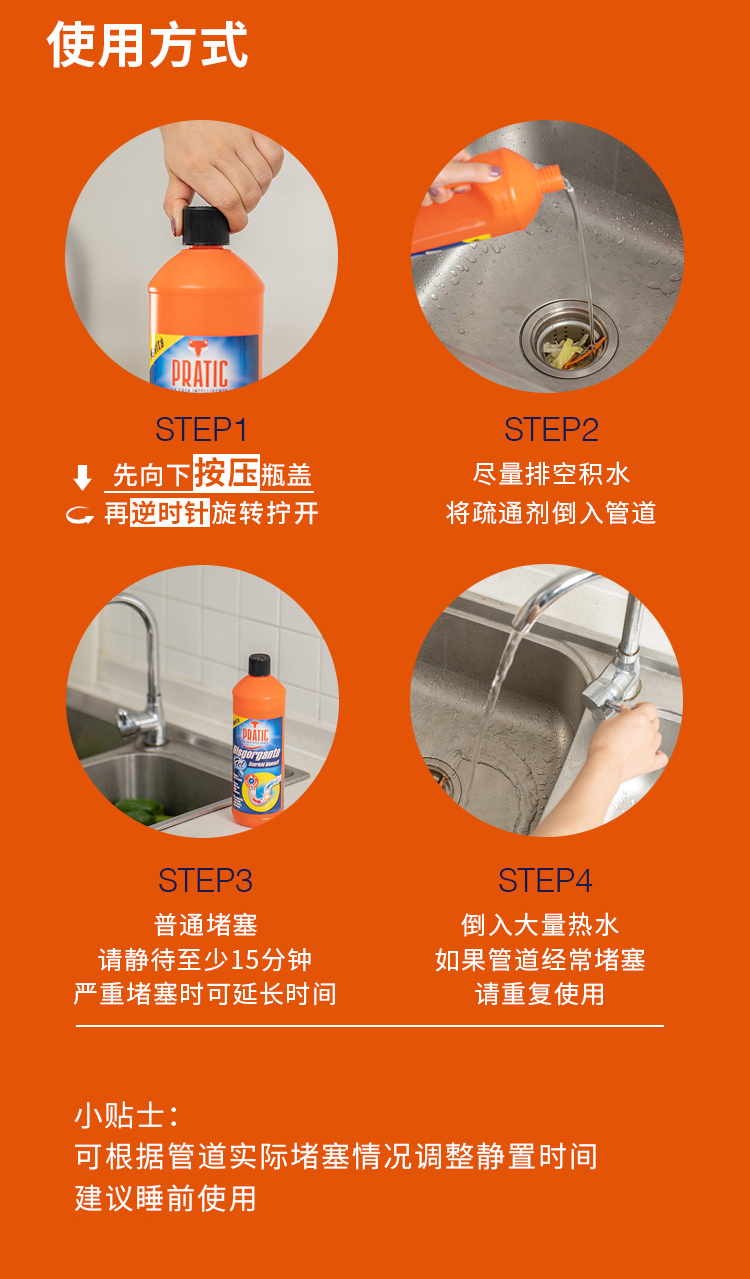 使用方式

PRATIC

STEP1
先向下按压瓶盖
再逆时针旋转拧开

STEP2
尽量排空积水
将疏通剂倒入管道

PRATIC
Disgorgante

STEP3
普通堵塞
请静待至少15分钟
严重堵塞时可延长时间

STEP4
倒入大量热水
如果管道经常堵塞
请重复使用

小贴士：
可根据管道实际堵塞情况调整静置时间
建议睡前使用