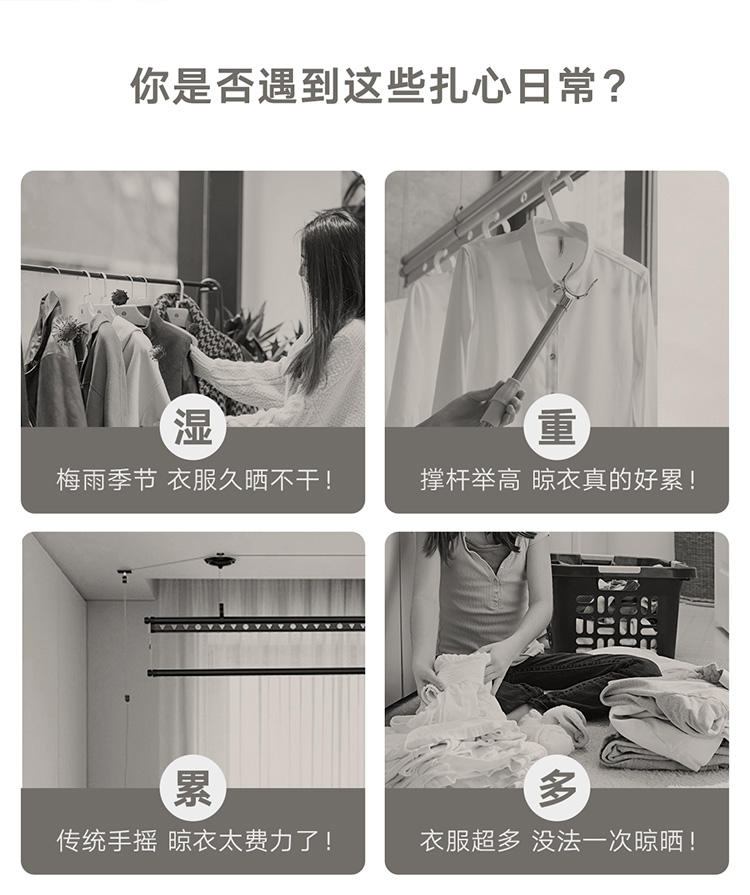 你是否遇到这些扎心日常？

湿
梅雨季节 衣服久晒不干！

重
撑杆举高 晾衣真的好累！

累
传统手摇 晾衣太费力了！

多
衣服超多 没法一次晾晒！