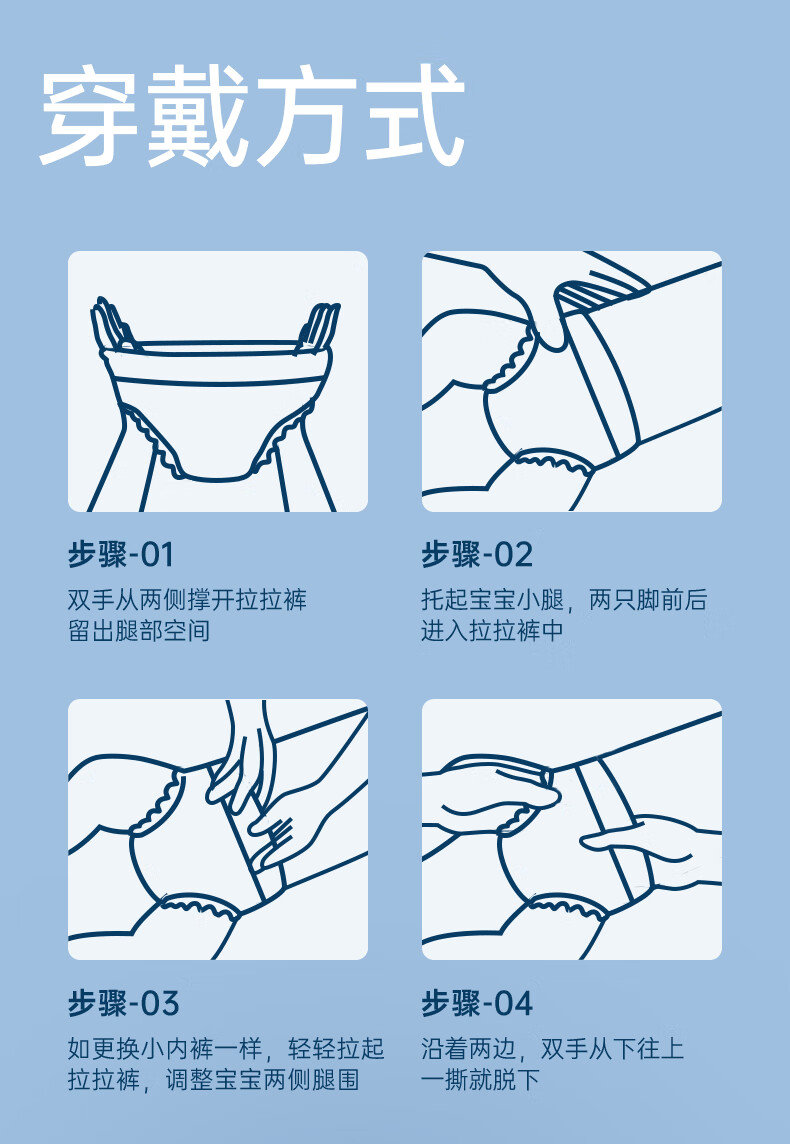 穿戴方式

步骤-01

双手从两侧撑开拉拉裤
留出腿部空间

步骤-02

托起宝宝小腿，两只脚前后
进入拉拉裤中

步骤-03

如更换小内裤一样，轻轻拉起
拉拉裤，调整宝宝两侧腿围

步骤-04

沿着两边，双手从下往上
一撕就脱下