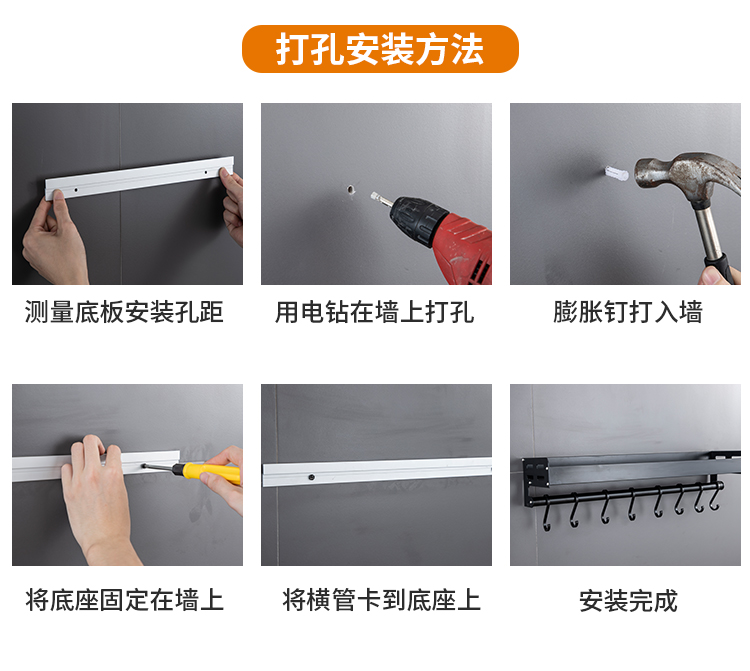 打孔安装方法

测量底板安装孔距

用电钻在墙上打孔

膨胀钉打入墙

将底座固定在墙上

将横管卡到底座上

安装完成