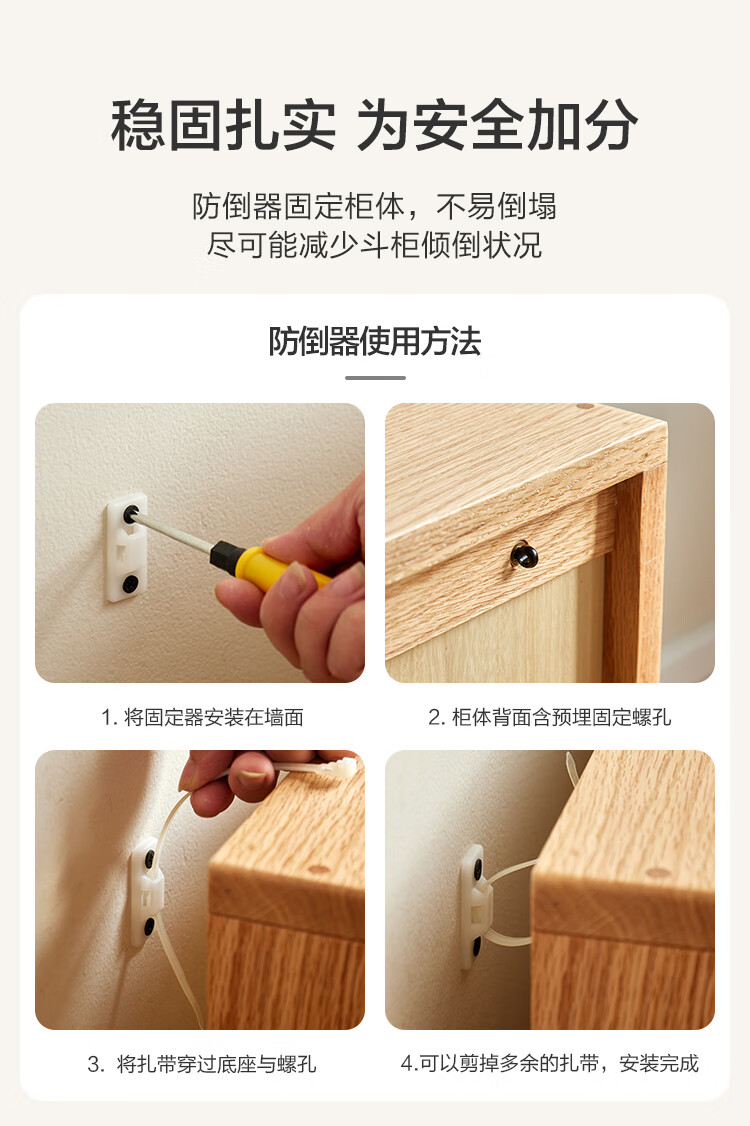 稳固扎实 为安全加分

防倒器固定柜体，不易倒塌
尽可能减少斗柜倾倒状况

防倒器使用方法

1. 将固定器安装在墙面

2. 柜体背面含预埋固定螺孔

3. 将扎带穿过底座与螺孔

4.可以剪掉多余的扎带，安装完成