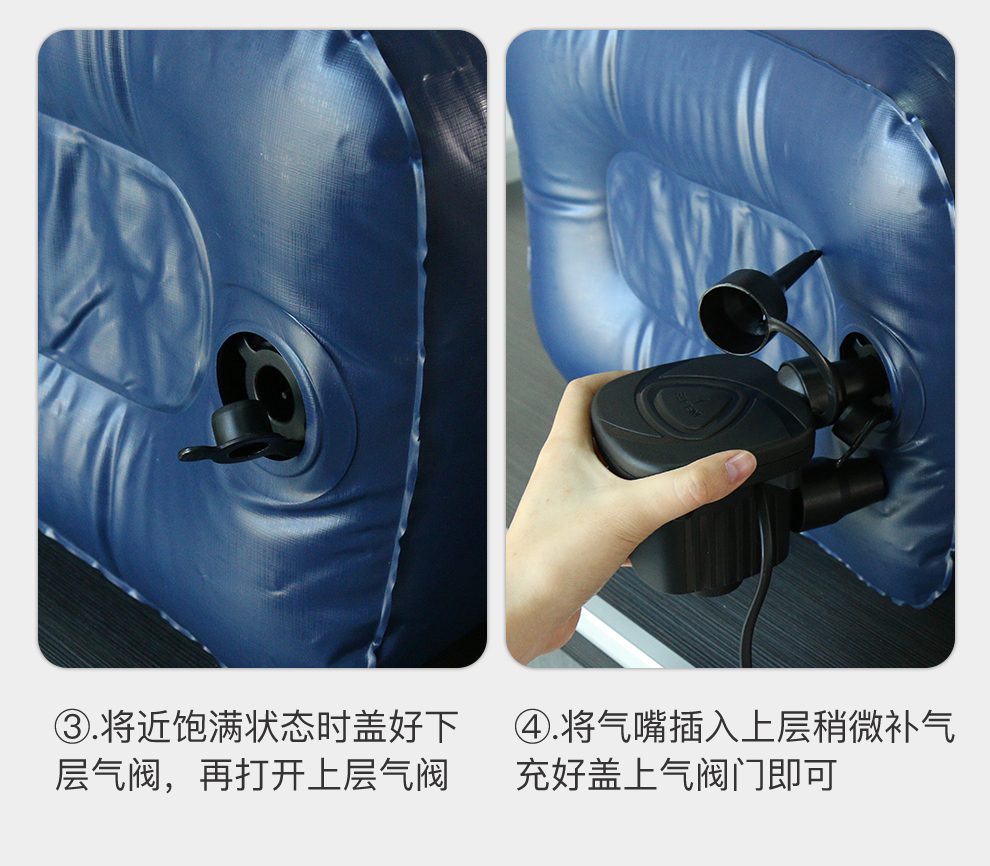 ③.将近饱满状态时盖好下层气阀，再打开上层气阀

④.将气嘴插入上层稍微补气充好盖上气阀门即可