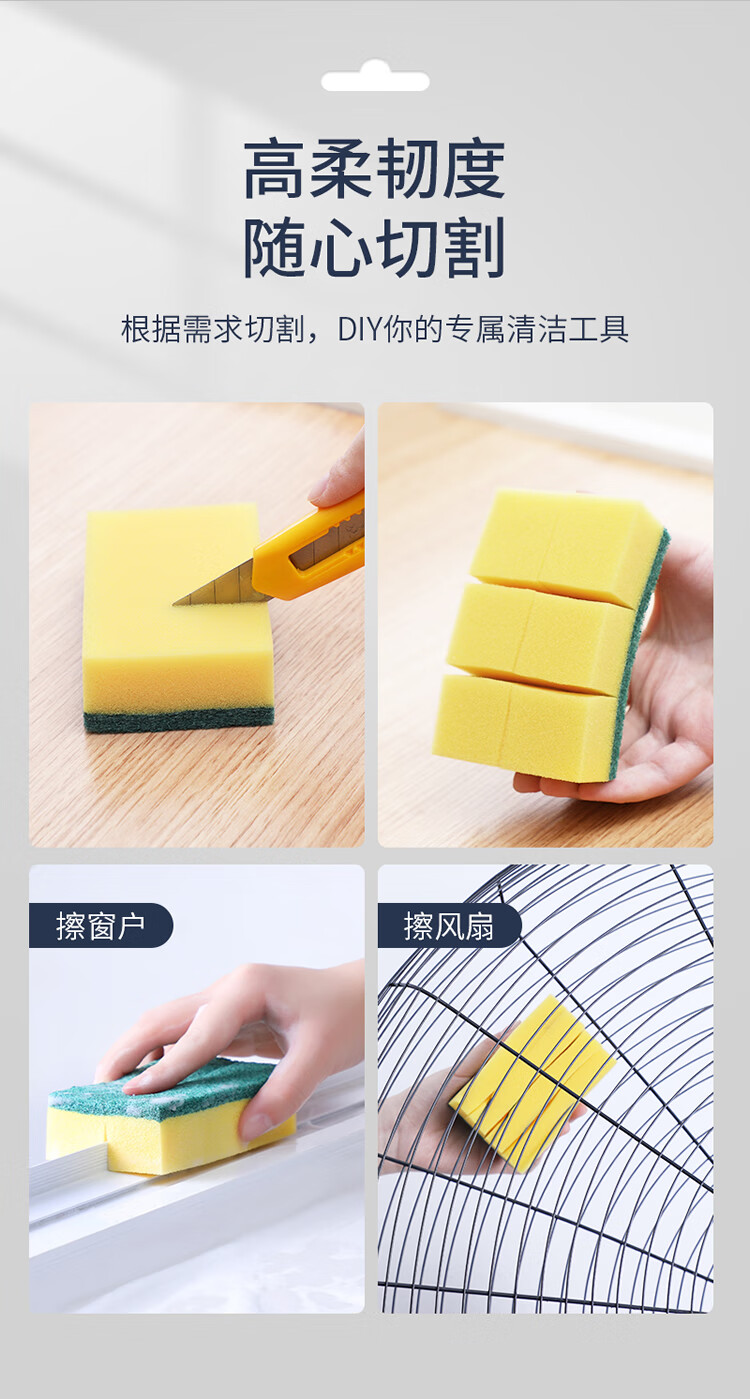 高柔韧度
随心切割

根据需求切割，DIY你的专属清洁工具

擦窗户

擦风扇