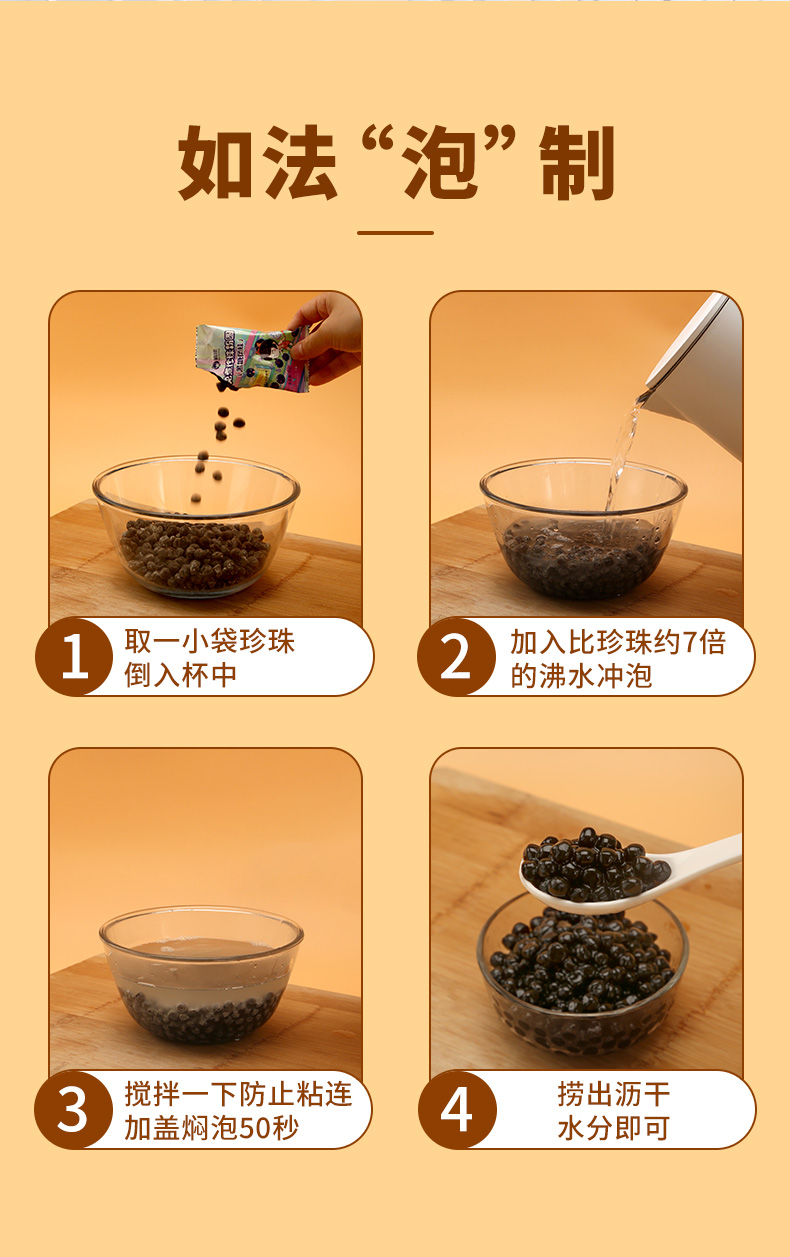 如法“泡”制

1 取一小袋珍珠倒入杯中

2 加入比珍珠约7倍的沸水冲泡

3 搅拌一下防止粘连加盖焖泡50秒

4 捞出沥干水分即可