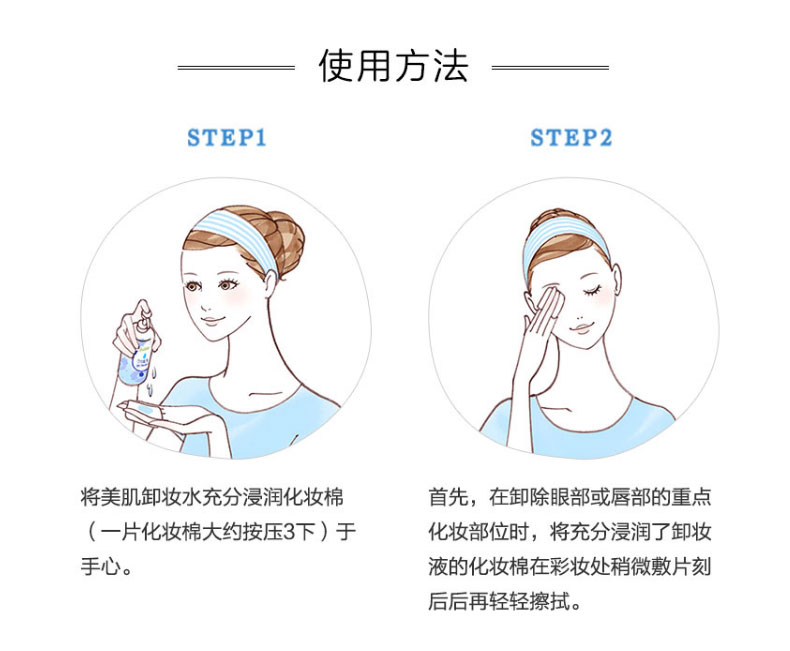 使用方法

STEP1

将美肌卸妆水充分浸润化妆棉（一片化妆棉大约按压3下）于手心。

STEP2

首先，在卸除眼部或唇部的重点化妆部位时，将充分浸润了卸妆液的化妆棉在彩妆处稍微敷片刻后后再轻轻擦拭。