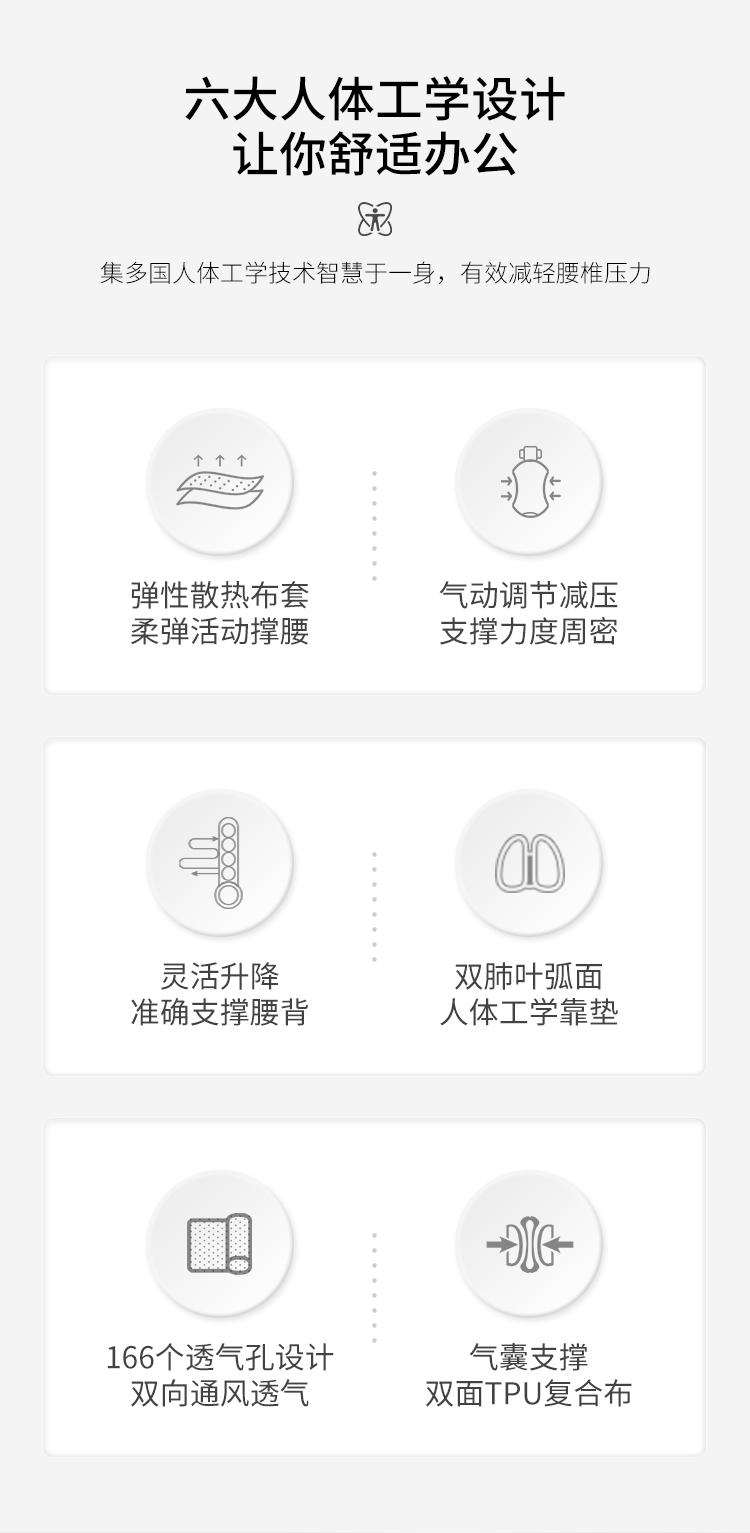 六大人体工学设计
让你舒适办公

集多国人体工学技术智慧于一身，有效减轻腰椎压力

弹性散热布套
柔弹活动撑腰

气动调节减压
支撑力度周密

灵活升降
准确支撑腰背

双肺叶弧面
人体工学靠垫

166个透气孔设计
双向通风透气

气囊支撑
双面TPU复合布