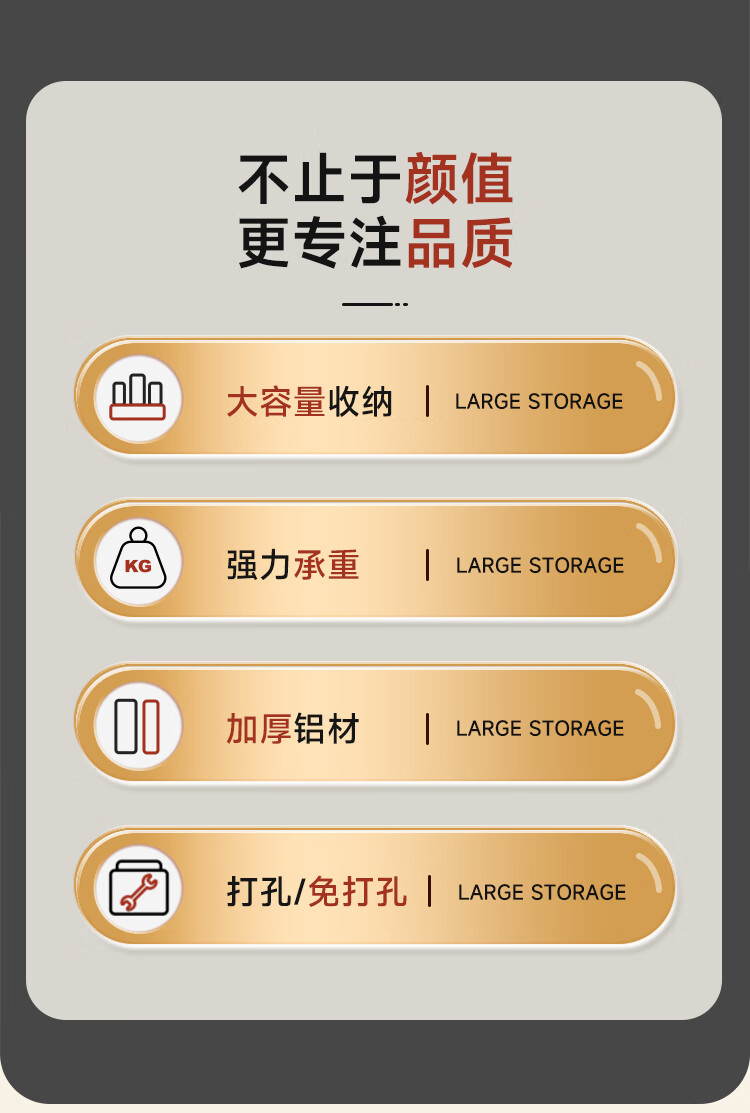 不止于颜值
更专注品质

KG

大容量收纳 | LARGE STORAGE

强力承重 | LARGE STORAGE

加厚铝材 | LARGE STORAGE

打孔/免打孔 | LARGE STORAGE